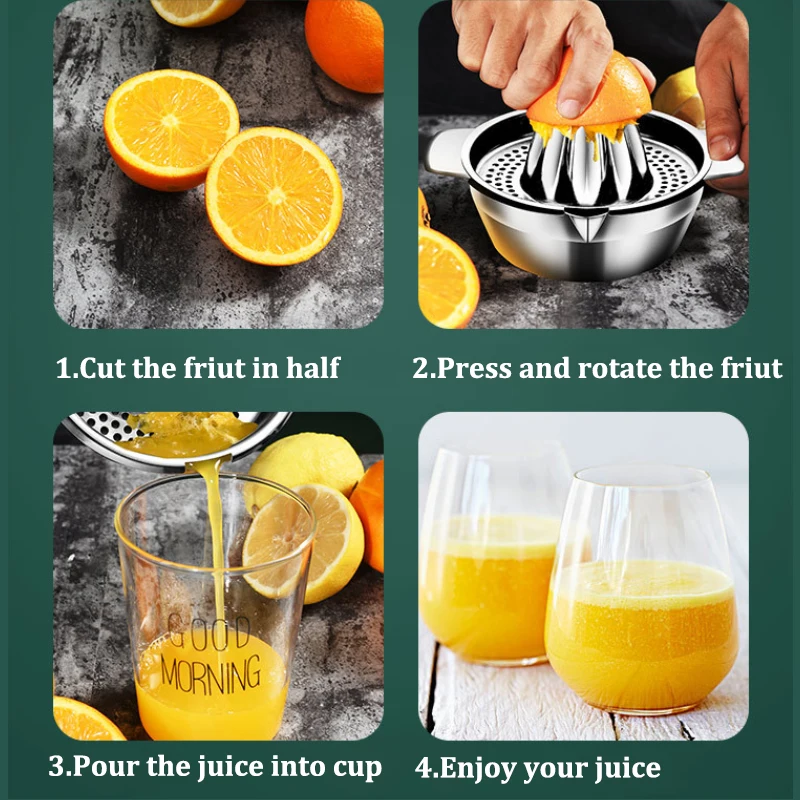 1.Cut the friut in half

2.Press and rotate the friut

GOOD MORNING

3.Pour the juice into cup

4.Enjoy your juice