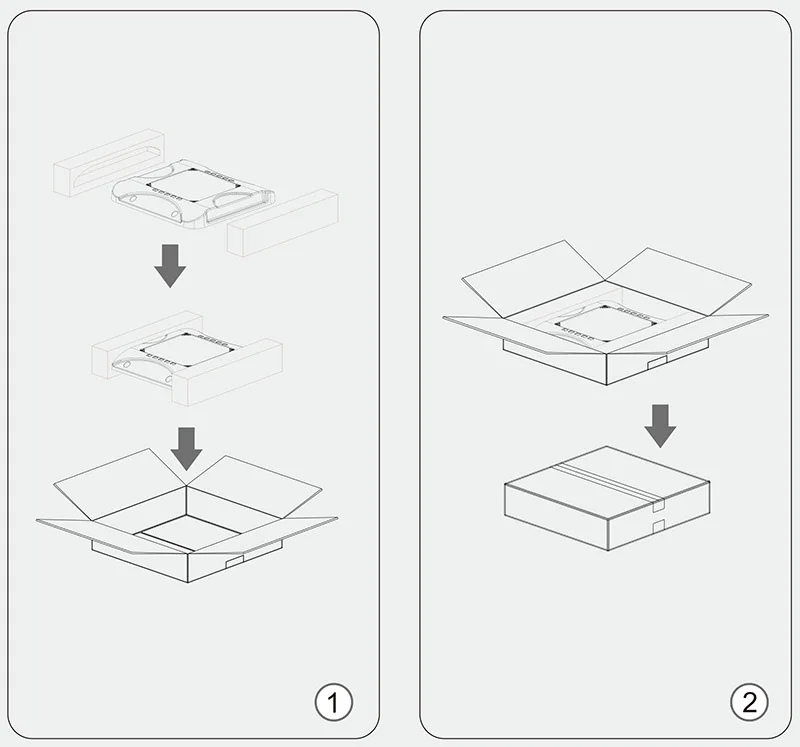 1

2