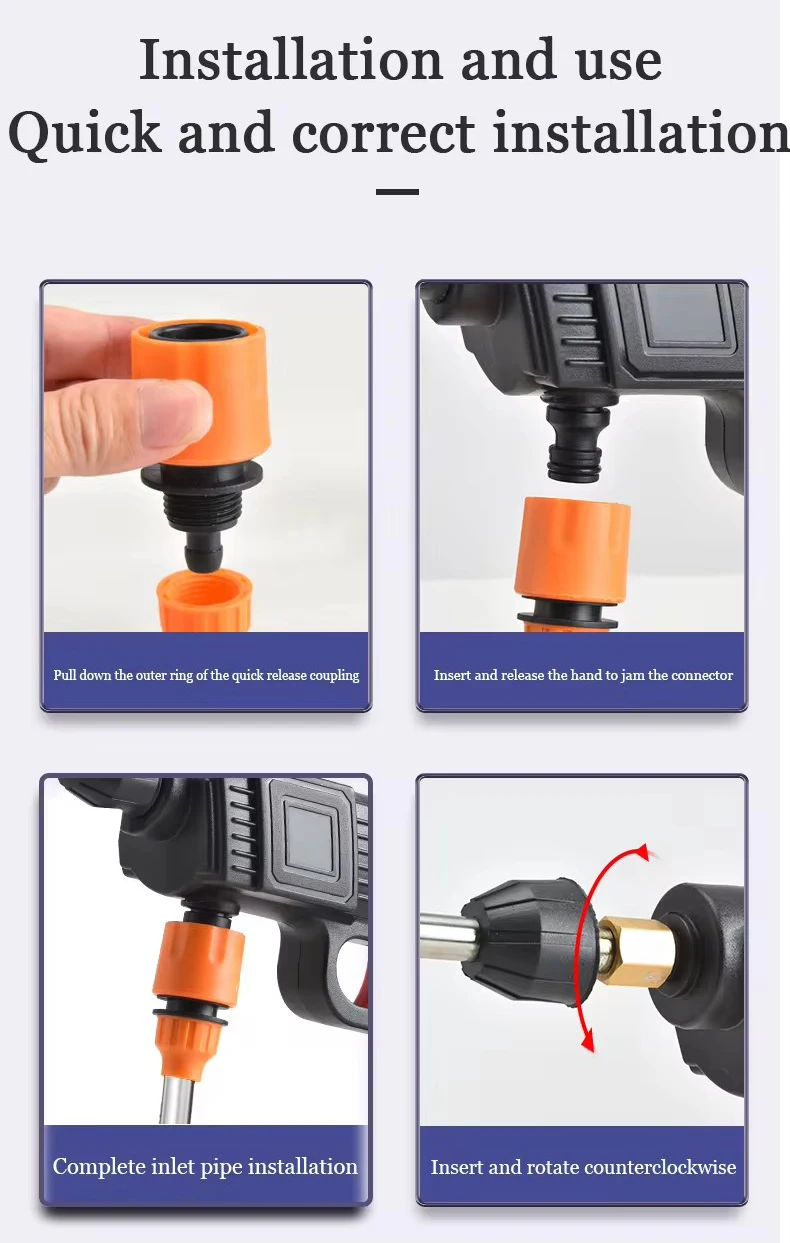 Installation and use
Quick and correct installation

Pull down the outer ring of the quick release coupling

Insert and release the hand to jam the connector

Complete inlet pipe installation

Insert and rotate counterclockwise