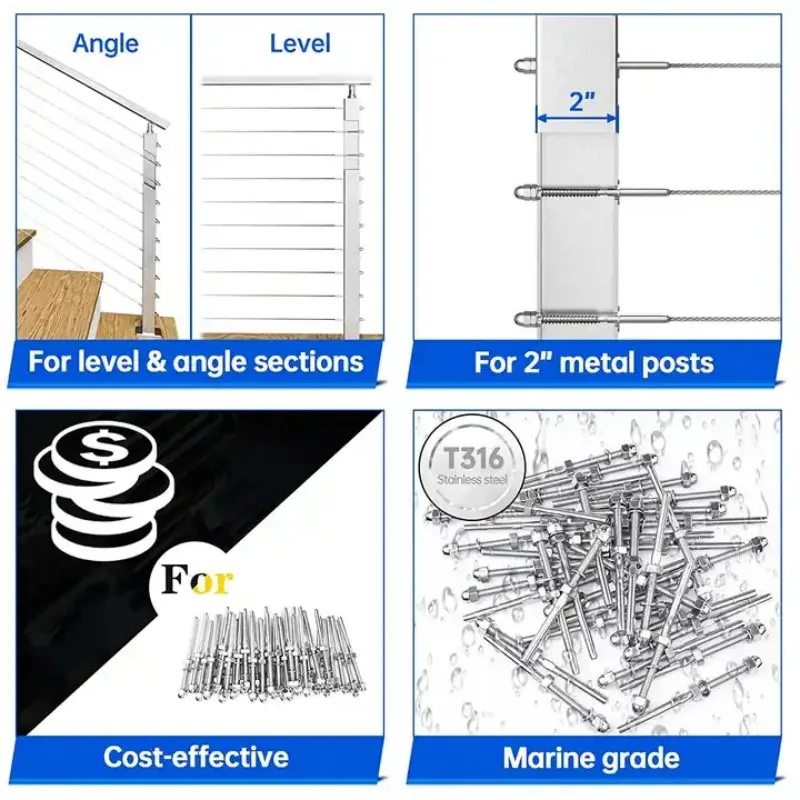 Angle

Level

For level & angle sections

2"

For 2" metal posts

$

For

Cost-effective

T316
Stainless steel

Marine grade