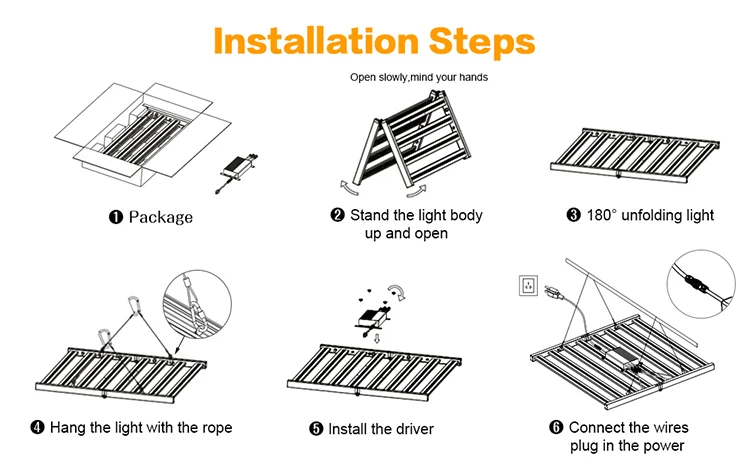 Installation Steps

Open slowly,mind your hands

❶ Package

❷ Stand the light body up and open

❸ 180° unfolding light

❹ Hang the light with the rope

❺ Install the driver

❻ Connect the wires plug in the power