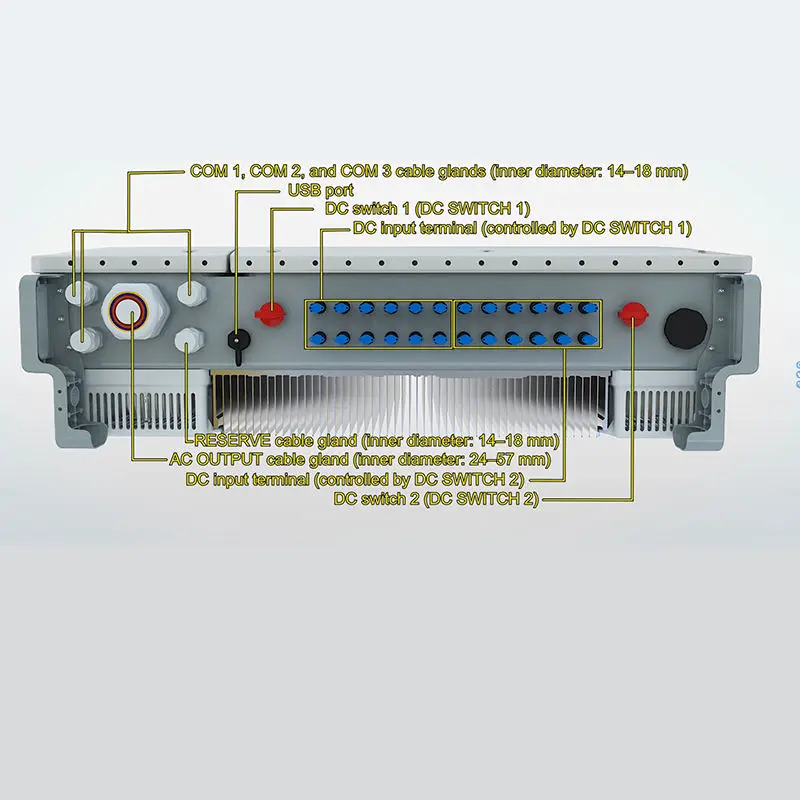 COM 1, COM 2, and COM 3 cable glands (inner diameter: 14–18 mm)
USB port
DC switch 1 (DC SWITCH 1)
DC input terminal (controlled by DC SWITCH 1)
RESERVE cable gland (inner diameter: 14–18 mm)
AC OUTPUT cable gland (inner diameter: 24–57 mm)
DC input terminal (controlled by DC SWITCH 2)
DC switch 2 (DC SWITCH 2)