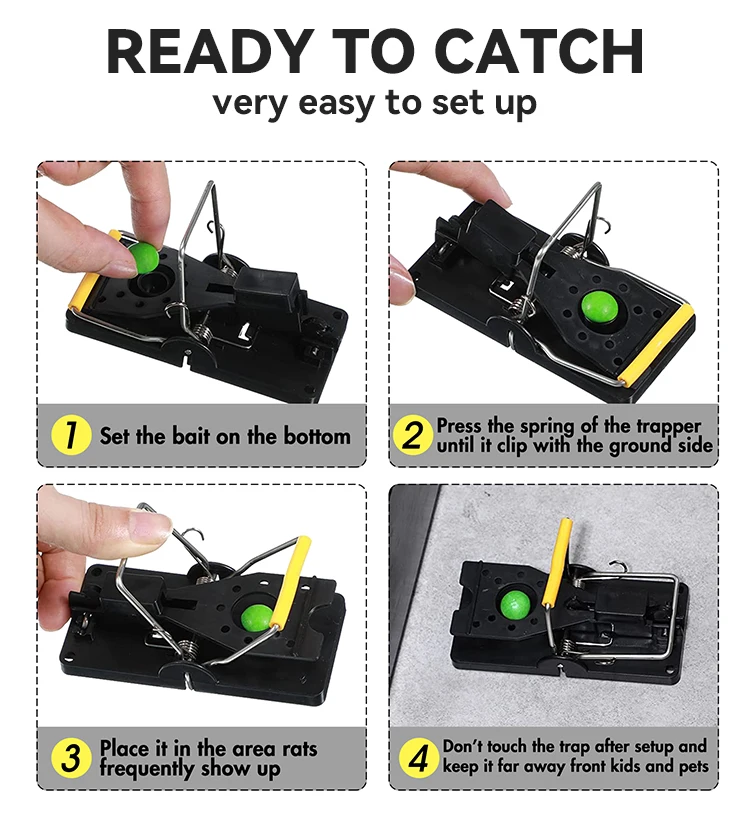 READY TO CATCH
very easy to set up

1 Set the bait on the bottom

2 Press the spring of the trapper until it clip with the ground side

3 Place it in the area rats frequently show up

4 Don't touch the trap after setup and keep it far away front kids and pets