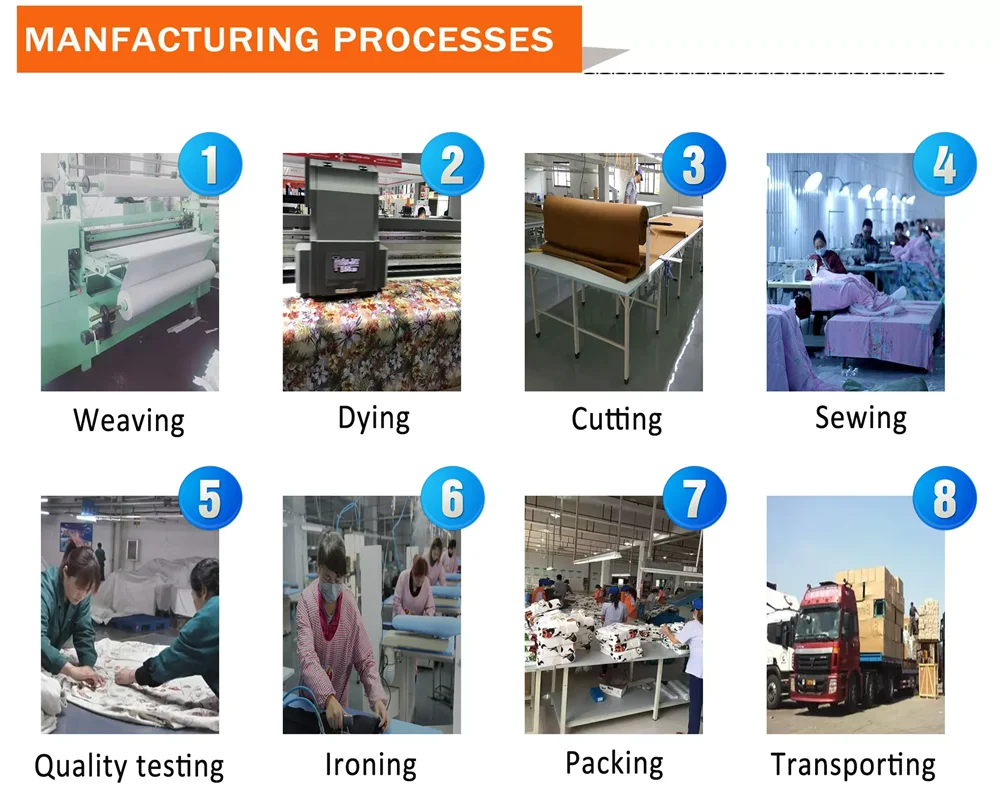 MANFACTURING PROCESSES

1
Weaving

2
Dying

3
Cutting

4
Sewing

5
Quality testing

6
Ironing

7
Packing

8
Transporting