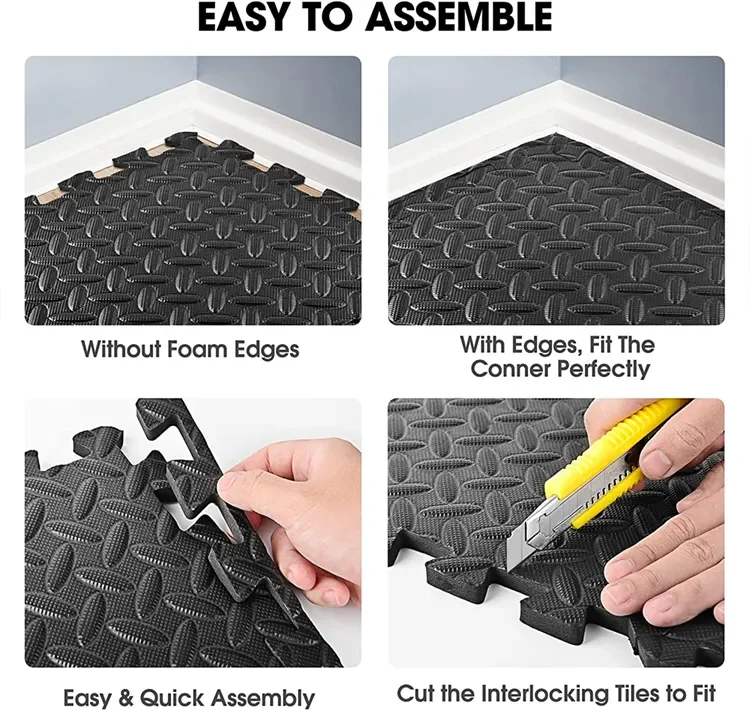 EASY TO ASSEMBLE

Without Foam Edges

With Edges, Fit The Conner Perfectly

Easy & Quick Assembly

Cut the Interlocking Tiles to Fit