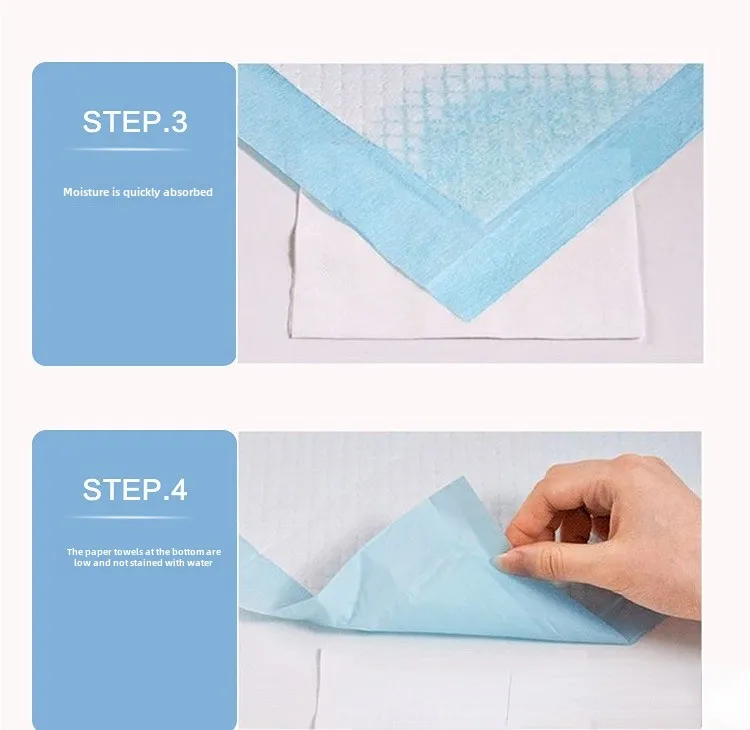 STEP.3

Moisture is quickly absorbed

STEP.4

The paper towels at the bottom are low and not stained with water