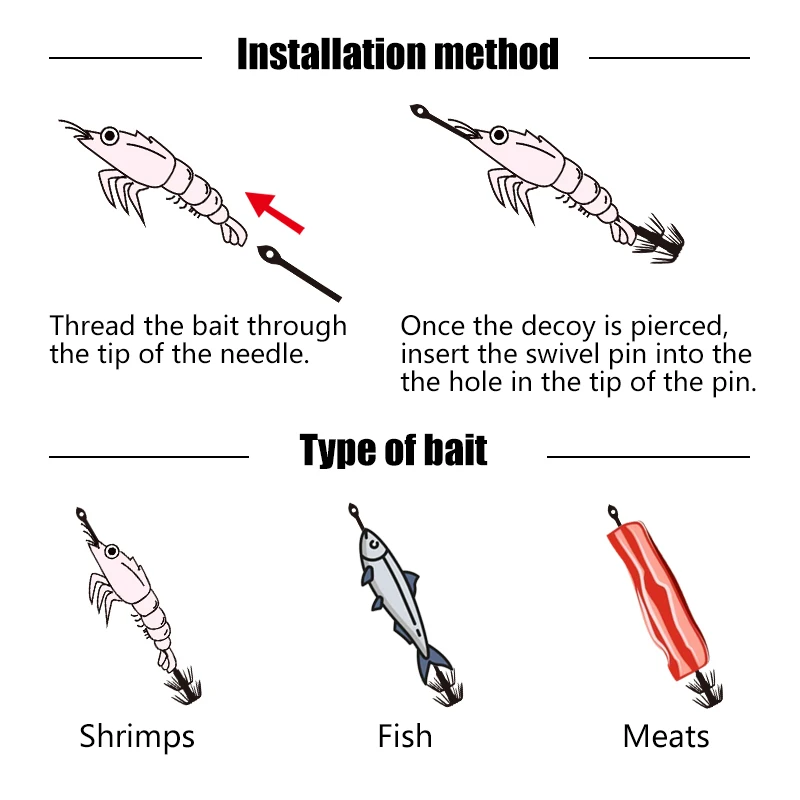 Installation method

Thread the bait through the tip of the needle.

Once the decoy is pierced, insert the swivel pin into the the hole in the tip of the pin.

Type of bait

Shrimps

Fish

Meats