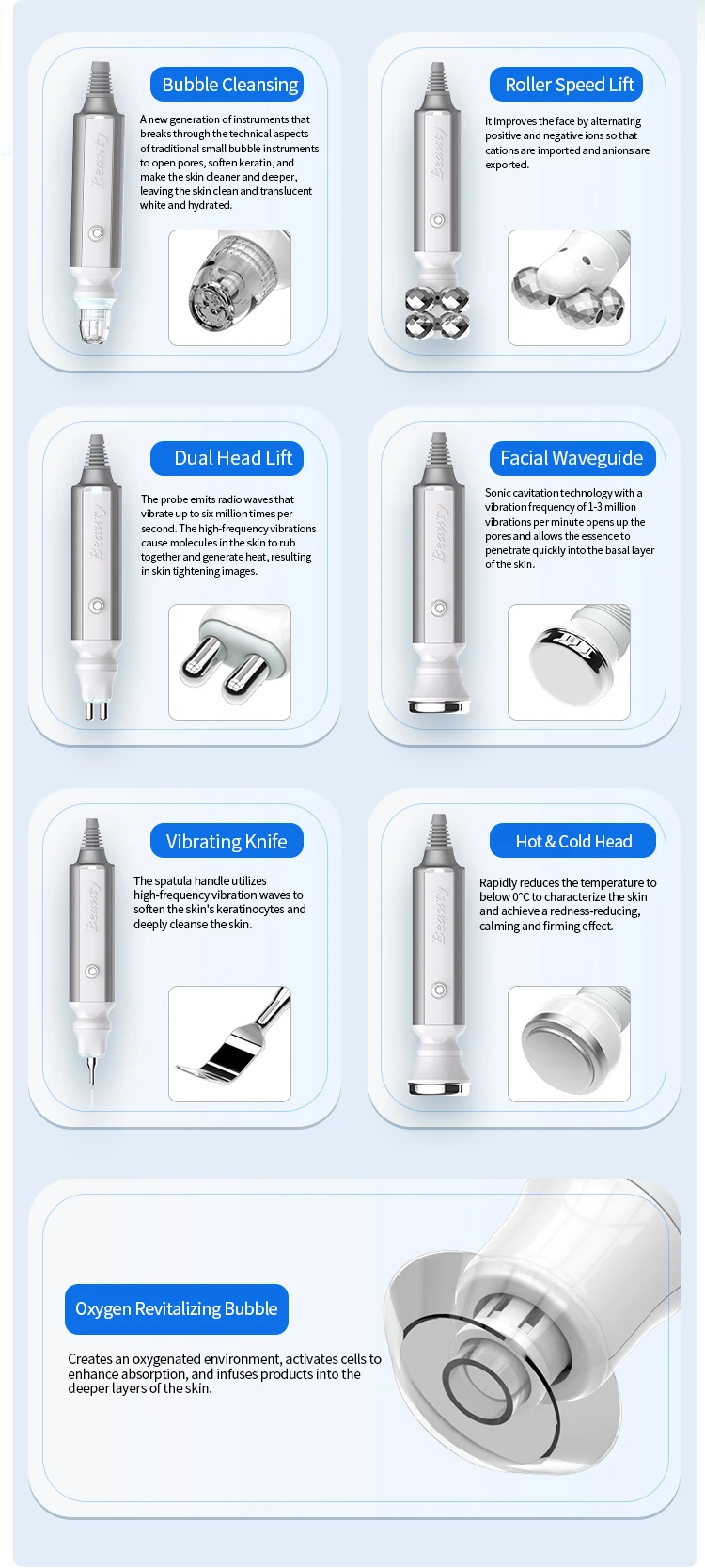 Bubble Cleansing

A new generation of instruments that breaks through the technical aspects of traditional small bubble instruments to open pores, soften keratin, and make the skin cleaner and deeper, leaving the skin clean and translucent white and hydrated.

Beauty

Roller Speed Lift

It improves the face by alternating positive and negative ions so that cations are imported and anions are exported.

Beauty

Dual Head Lift

The probe emits radio waves that vibrate up to six million times per second. The high-frequency vibrations cause molecules in the skin to rub together and generate heat, resulting in skin tightening images.

Beauty

Facial Waveguide

Sonic cavitation technology with a vibration frequency of 1-3 million vibrations per minute opens up the pores and allows the essence to penetrate quickly into the basal layer of the skin.

Beauty

Vibrating Knife

The spatula handle utilizes high-frequency vibration waves to soften the skin's keratinocytes and deeply cleanse the skin.

Beauty

Hot & Cold Head

Rapidly reduces the temperature to below 0°C to characterize the skin and achieve a redness-reducing, calming and firming effect.

Beauty

Oxygen Revitalizing Bubble

Creates an oxygenated environment, activates cells to enhance absorption, and infuses products into the deeper layers of the skin.