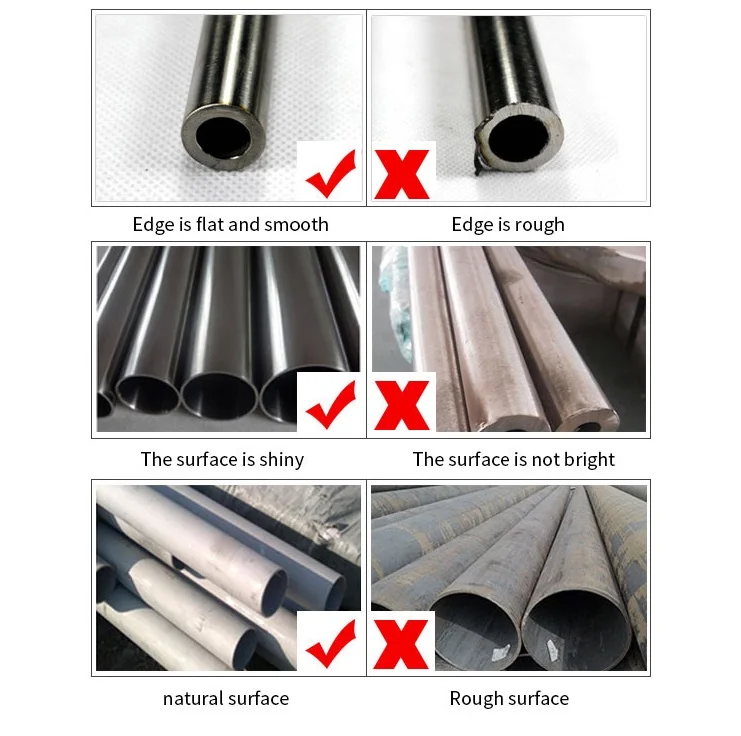 Edge is flat and smooth

Edge is rough

The surface is shiny

The surface is not bright

natural surface

Rough surface