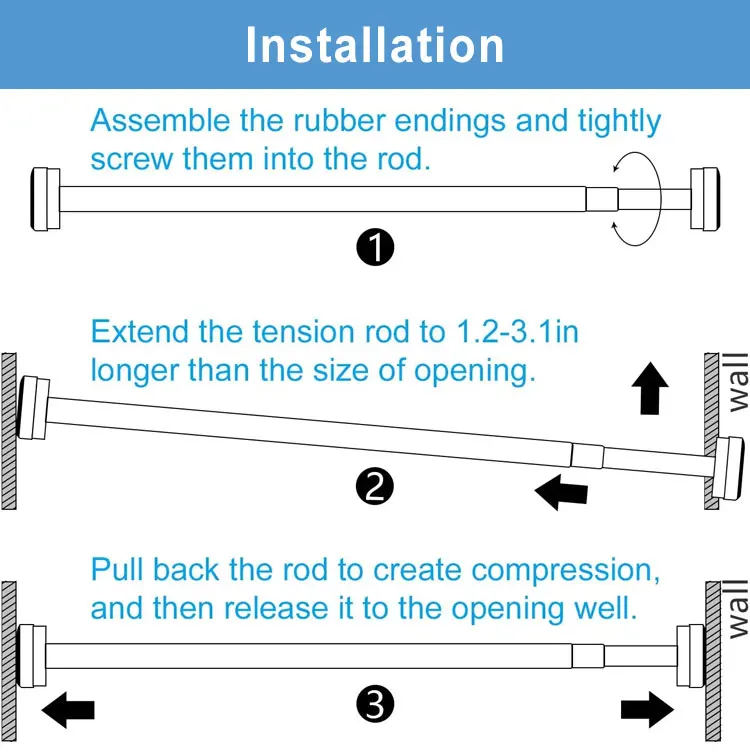 Installation

Assemble the rubber endings and tightly screw them into the rod.

1

Extend the tension rod to 1.2-3.1in longer than the size of opening.

wall

2

Pull back the rod to create compression, and then release it to the opening well.

wall

3