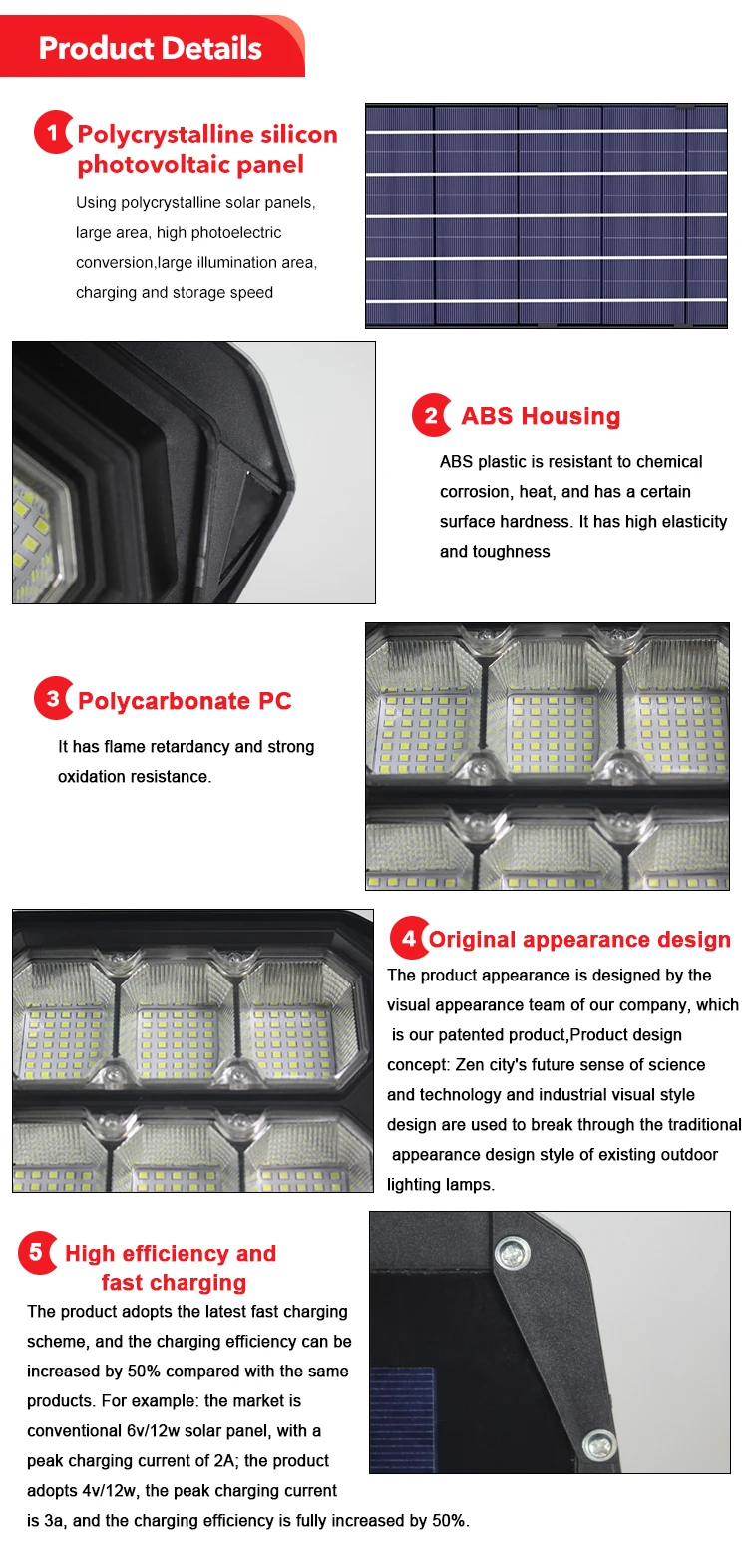 Product Details

1 Polycrystalline silicon photovoltaic panel

Using polycrystalline solar panels, large area, high photoelectric conversion,large illumination area, charging and storage speed

2 ABS Housing

ABS plastic is resistant to chemical corrosion, heat, and has a certain surface hardness. It has high elasticity and toughness

3 Polycarbonate PC

It has flame retardancy and strong oxidation resistance.

4 Original appearance design

The product appearance is designed by the visual appearance team of our company, which is our patented product,Product design concept: Zen city's future sense of science and technology and industrial visual style design are used to break through the traditional appearance design style of existing outdoor lighting lamps.

5 High efficiency and fast charging

The product adopts the latest fast charging scheme, and the charging efficiency can be increased by 50% compared with the same products. For example: the market is conventional 6v/12w solar panel, with a peak charging current of 2A; the product adopts 4v/12w, the peak charging current is 3a, and the charging efficiency is fully increased by 50%.