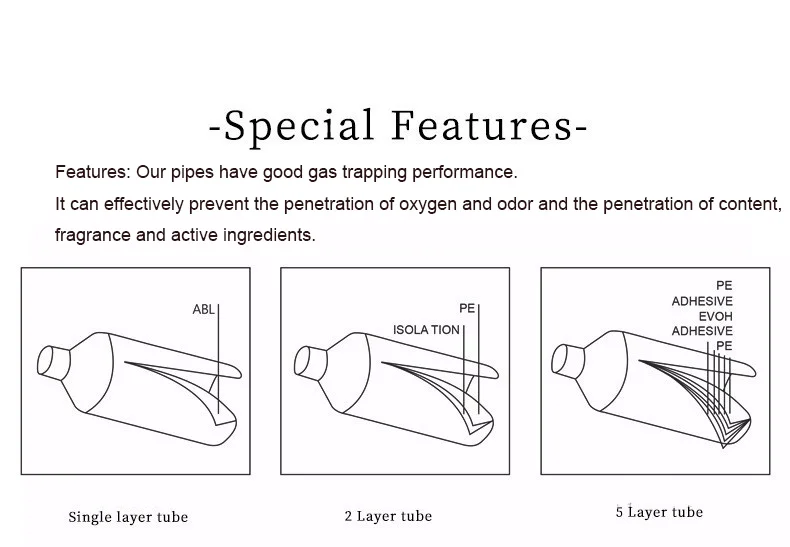 -Special Features-

Features: Our pipes have good gas trapping performance.

It can effectively prevent the penetration of oxygen and odor and the penetration of content, fragrance and active ingredients.

ABL

PE
ISOLA TION

PE
ADHESIVE
EVOH
ADHESIVE
PE

Single layer tube

2 Layer tube

5 Layer tube