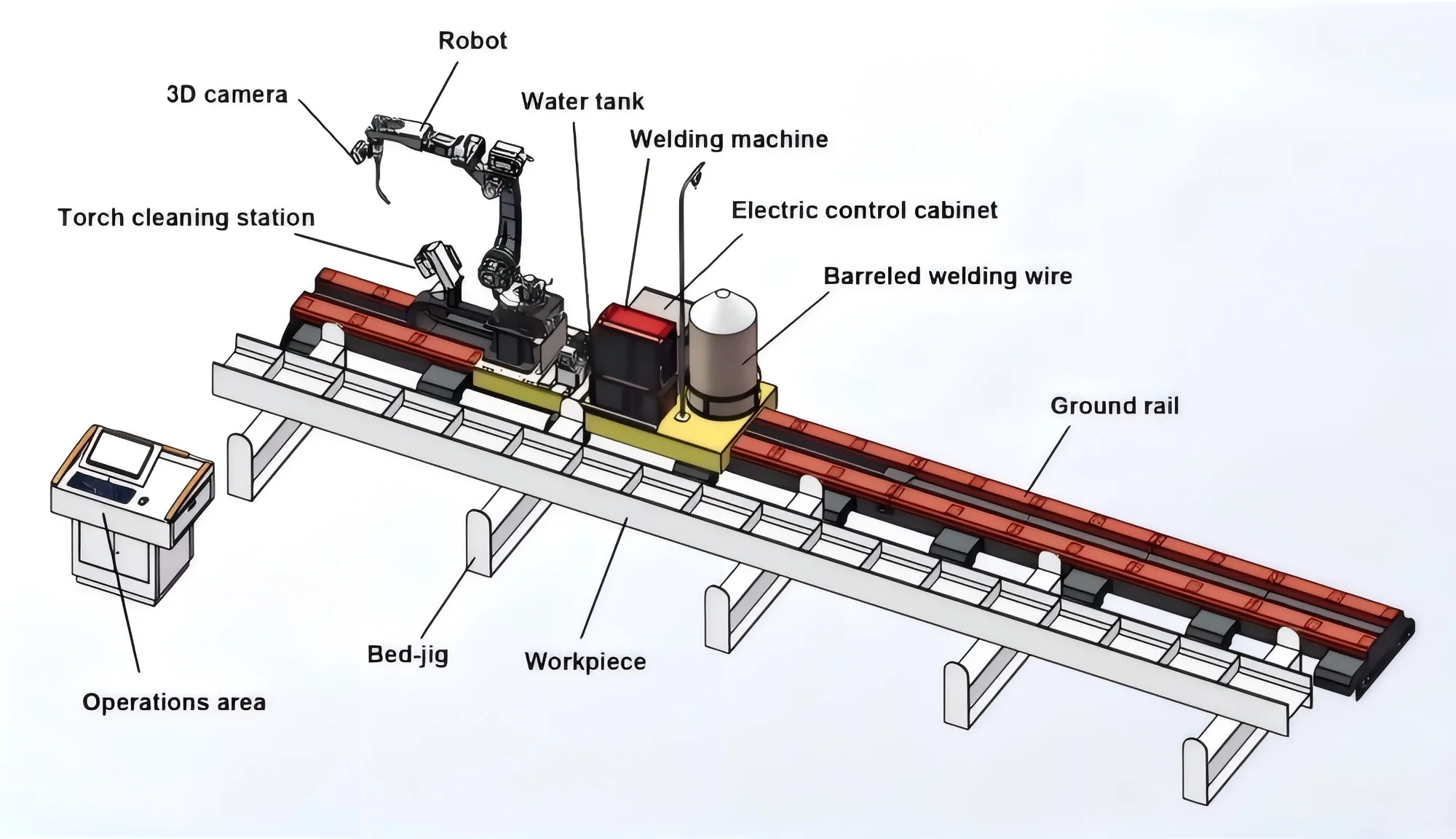 Robot

3D camera

Water tank

Welding machine

Torch cleaning station

Electric control cabinet

Barreled welding wire

Ground rail

Bed-jig

Workpiece

Operations area