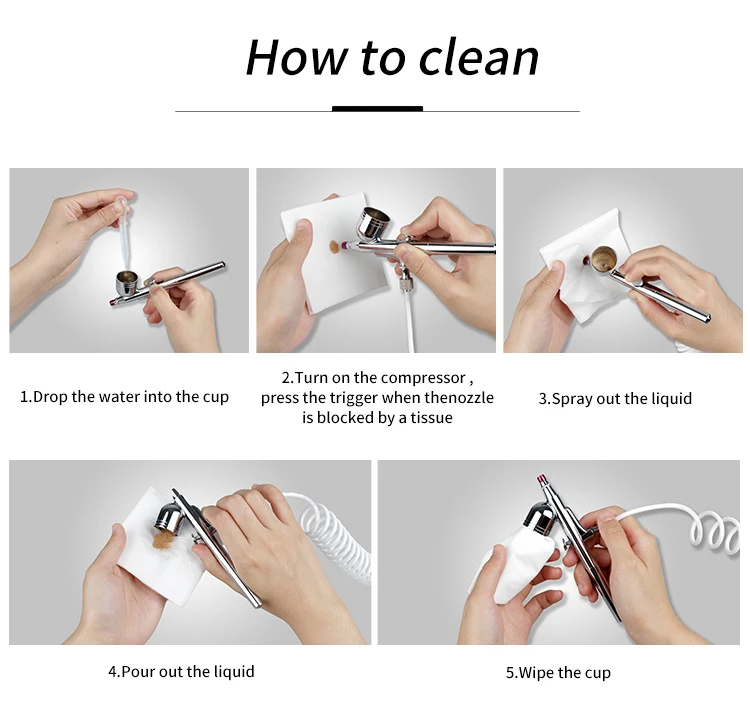 How to clean

1.Drop the water into the cup

2.Turn on the compressor , press the trigger when thenozzle is blocked by a tissue

3.Spray out the liquid

4.Pour out the liquid

5.Wipe the cup