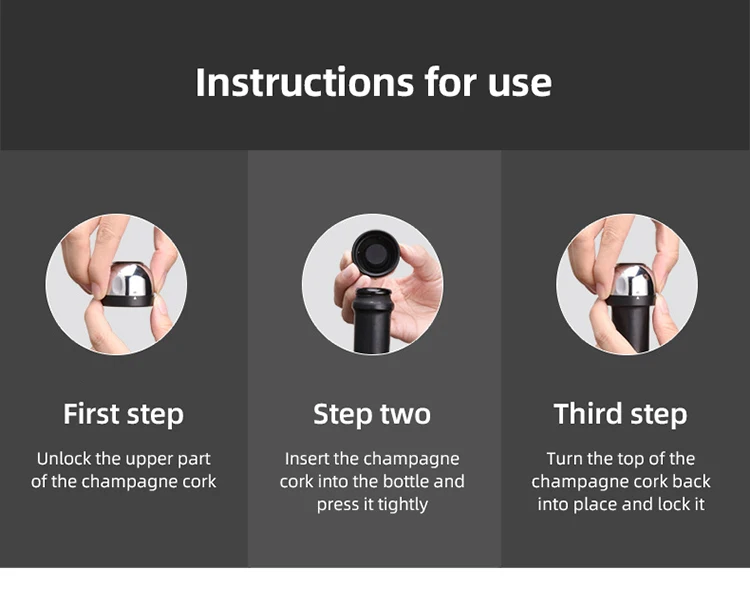 Instructions for use

First step

Unlock the upper part of the champagne cork

Step two

Insert the champagne cork into the bottle and press it tightly

Third step

Turn the top of the champagne cork back into place and lock it