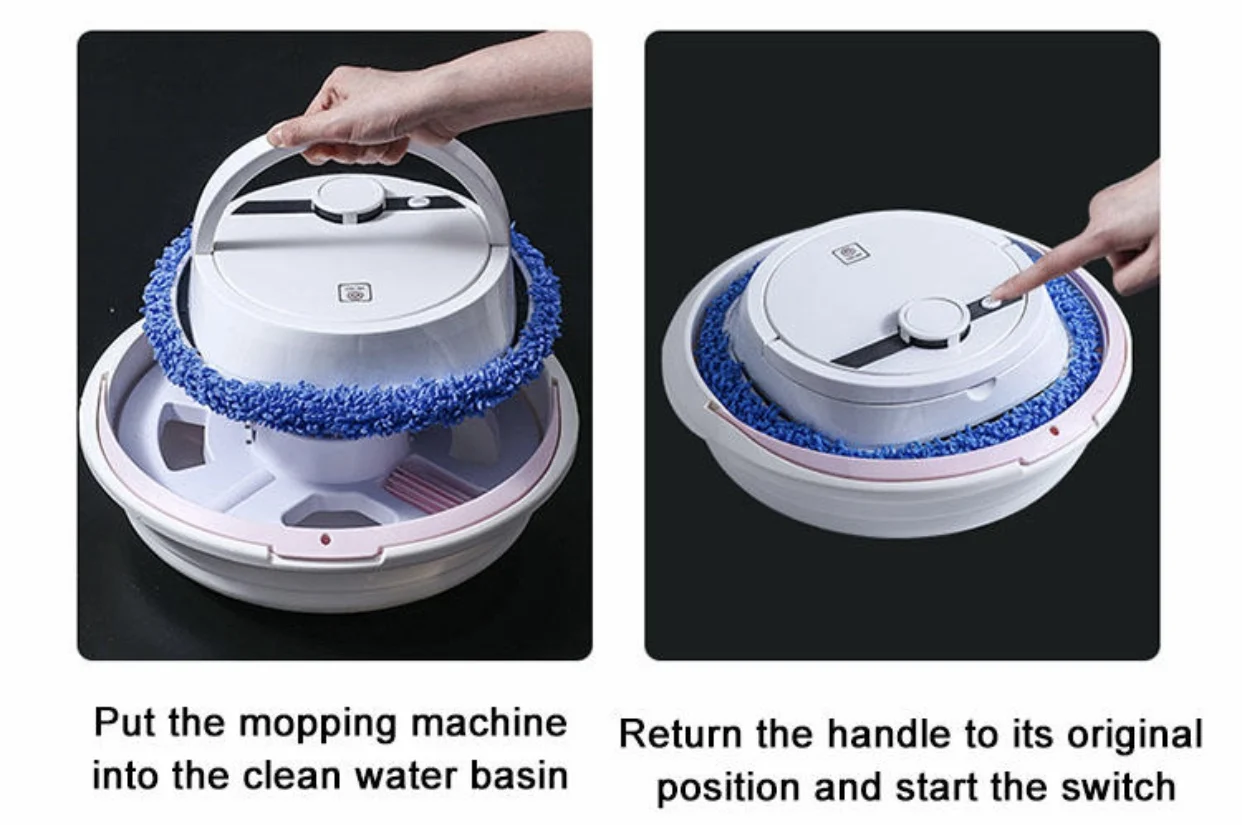 Put the mopping machine into the clean water basin

Return the handle to its original position and start the switch