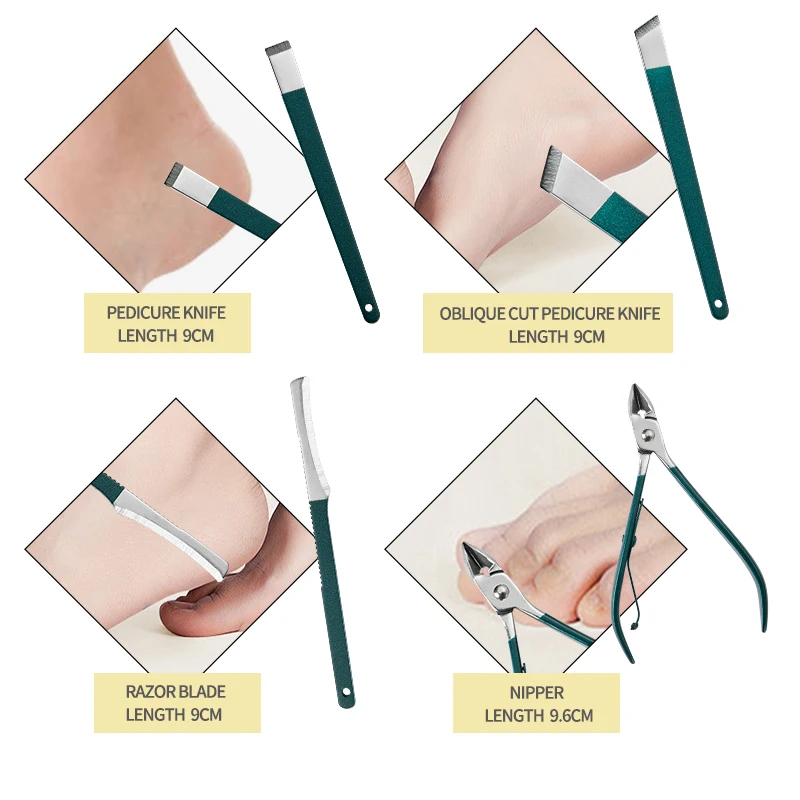 PEDICURE KNIFE
LENGTH 9CM

OBLIQUE CUT PEDICURE KNIFE
LENGTH 9CM

RAZOR BLADE
LENGTH 9CM

NIPPER
LENGTH 9.6CM