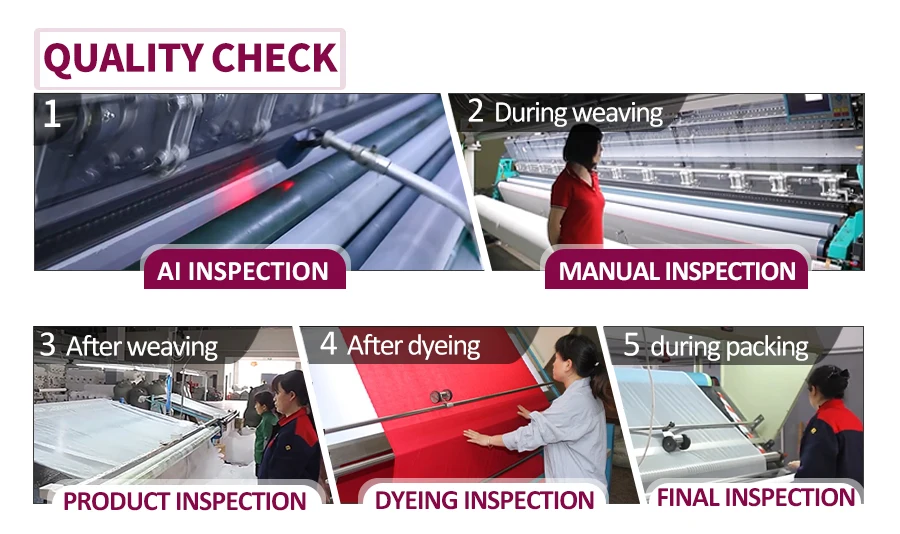 QUALITY CHECK

1

AI INSPECTION

2 During weaving

MANUAL INSPECTION

3 After weaving

PRODUCT INSPECTION

4 After dyeing

DYEING INSPECTION

5 during packing

FINAL INSPECTION