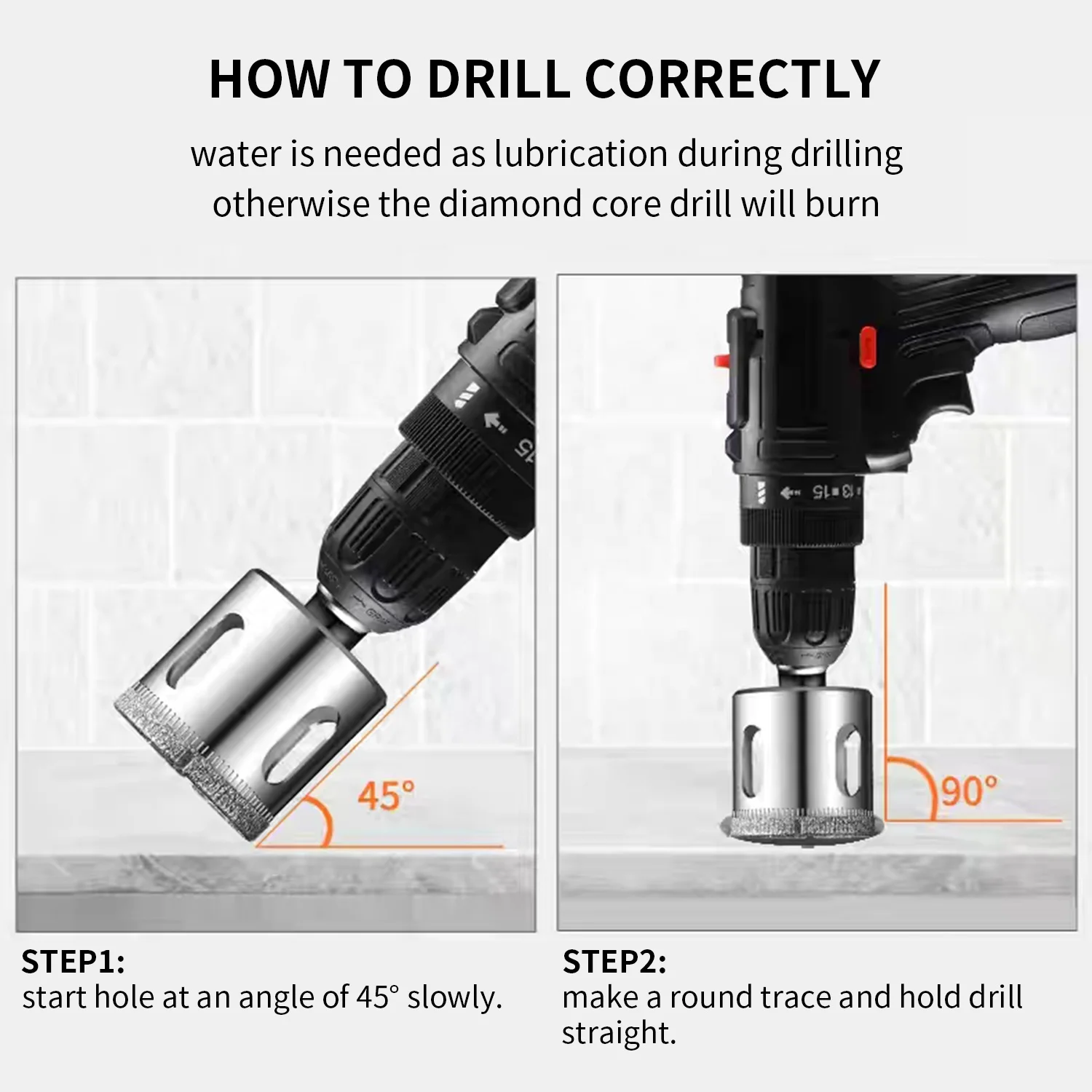 HOW TO DRILL CORRECTLY

water is needed as lubrication during drilling otherwise the diamond core drill will burn

45°

90°

STEP1:
start hole at an angle of 45° slowly.

STEP2:
make a round trace and hold drill straight.