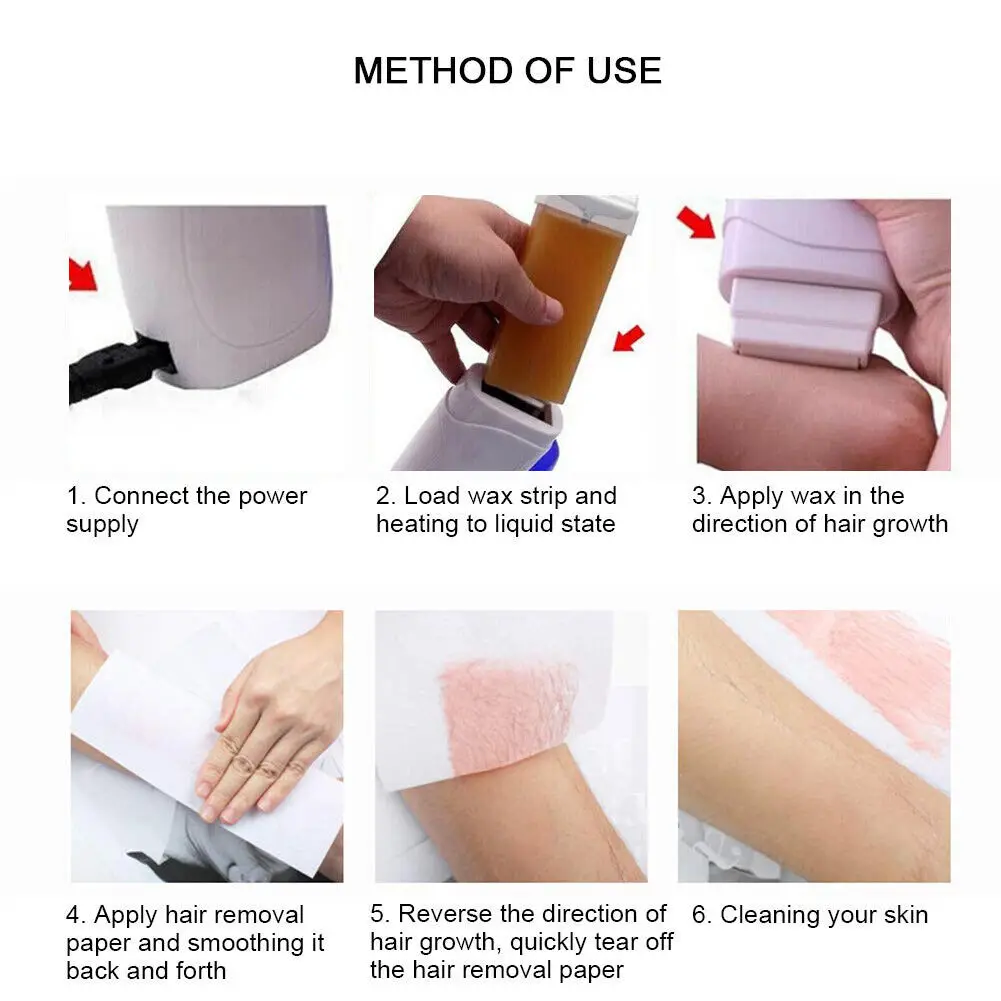 METHOD OF USE

1. Connect the power supply

2. Load wax strip and heating to liquid state

3. Apply wax in the direction of hair growth

4. Apply hair removal paper and smoothing it back and forth

5. Reverse the direction of hair growth, quickly tear off the hair removal paper

6. Cleaning your skin