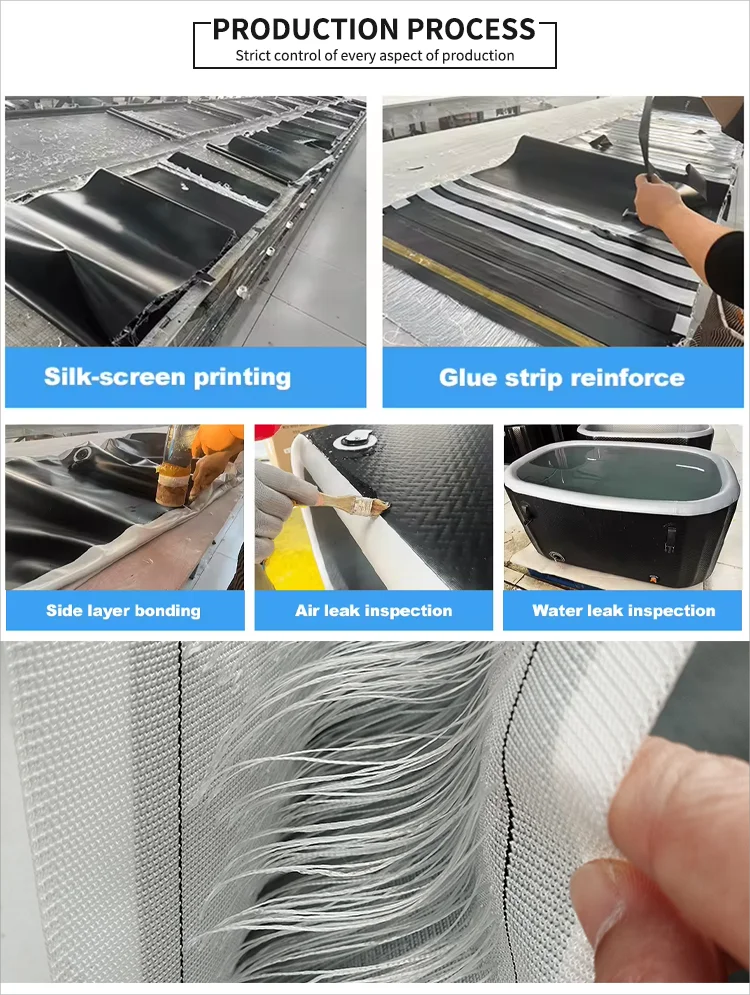 PRODUCTION PROCESS
Strict control of every aspect of production

Silk-screen printing

Glue strip reinforce

Side layer bonding

Air leak inspection

Water leak inspection