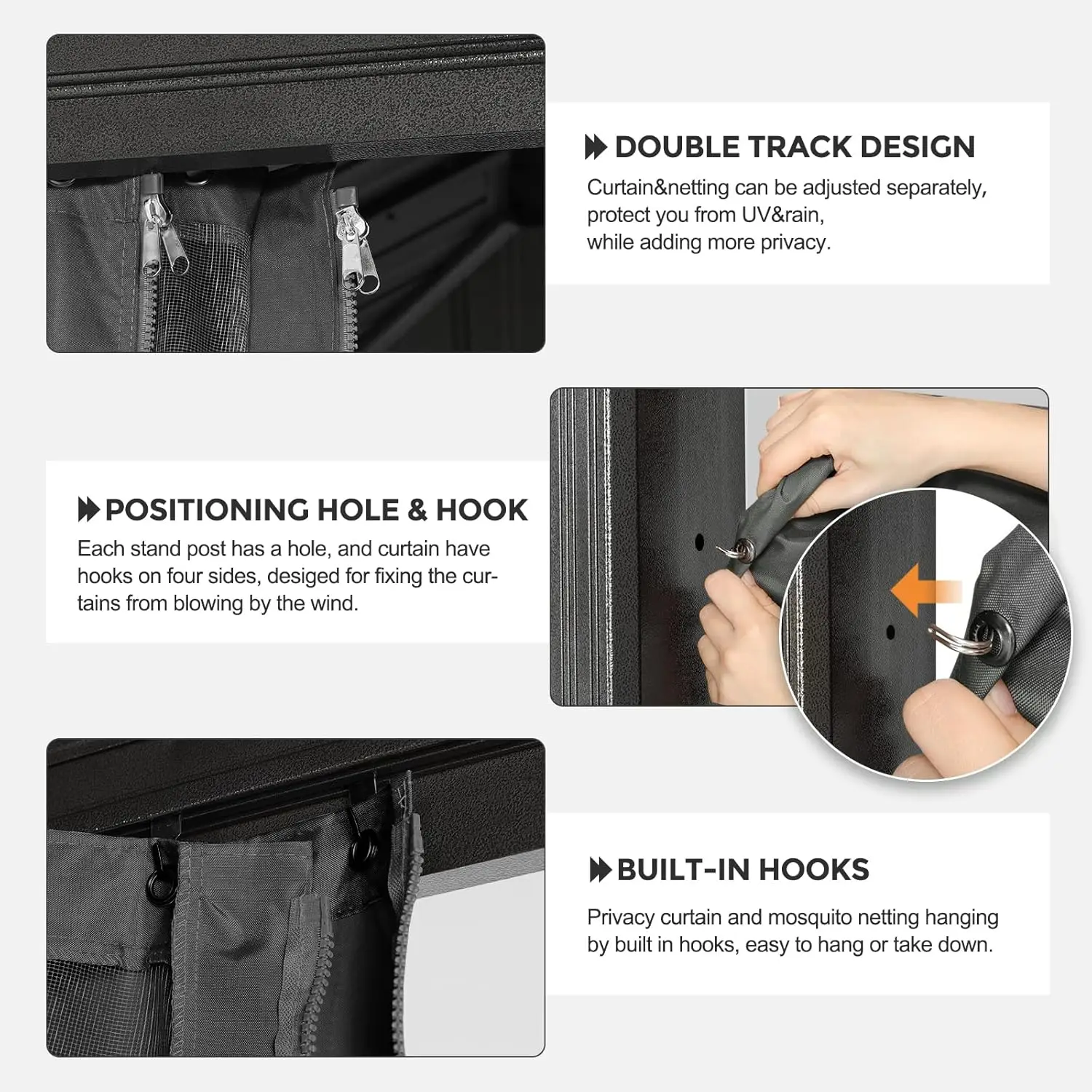 DOUBLE TRACK DESIGN

Curtain&netting can be adjusted separately, protect you from UV&rain, while adding more privacy.

POSITIONING HOLE & HOOK

Each stand post has a hole, and curtain have hooks on four sides, desiged for fixing the curtains from blowing by the wind.

BUILT-IN HOOKS

Privacy curtain and mosquito netting hanging by built in hooks, easy to hang or take down.