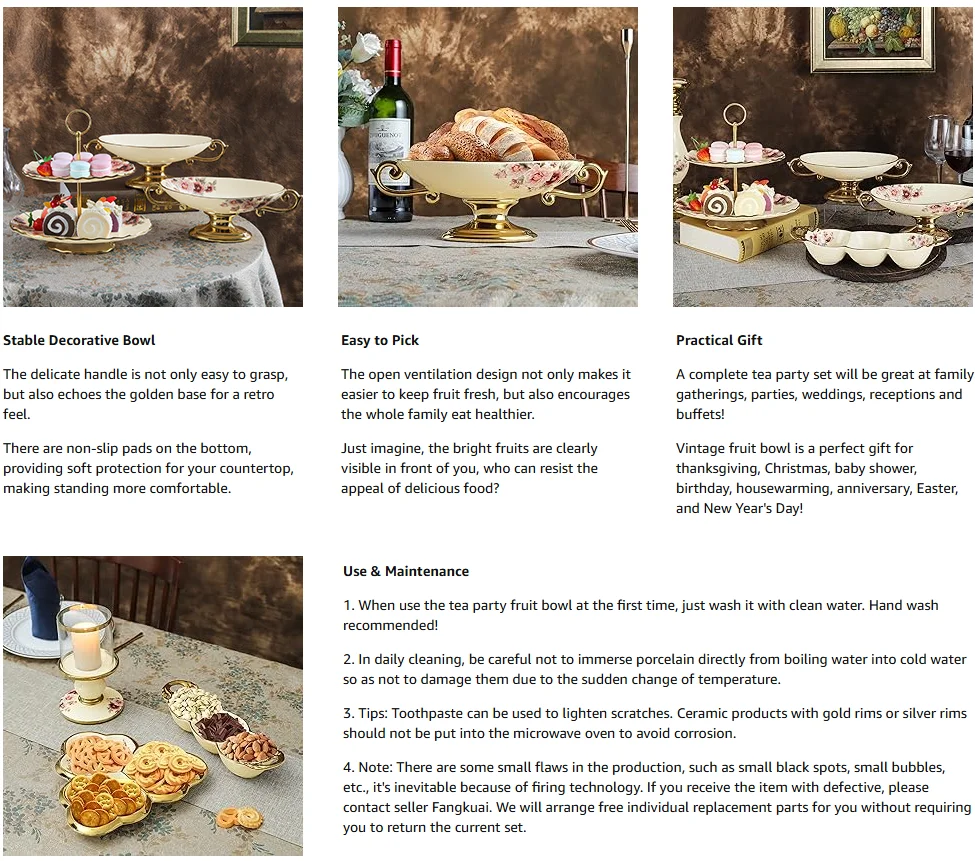 Stable Decorative Bowl

The delicate handle is not only easy to grasp, but also echoes the golden base for a retro feel.

There are non-slip pads on the bottom, providing soft protection for your countertop, making standing more comfortable.

Easy to Pick

The open ventilation design not only makes it easier to keep fruit fresh, but also encourages the whole family eat healthier.

Just imagine, the bright fruits are clearly visible in front of you, who can resist the appeal of delicious food?

Practical Gift

A complete tea party set will be great at family gatherings, parties, weddings, receptions and buffets!

Vintage fruit bowl is a perfect gift for thanksgiving, Christmas, baby shower, birthday, housewarming, anniversary, Easter, and New Year's Day!

Use & Maintenance

1. When use the tea party fruit bowl at the first time, just wash it with clean water. Hand wash recommended!

2. In daily cleaning, be careful not to immerse porcelain directly from boiling water into cold water so as not to damage them due to the sudden change of temperature.

3. Tips: Toothpaste can be used to lighten scratches. Ceramic products with gold rims or silver rims should not be put into the microwave oven to avoid corrosion.

4. Note: There are some small flaws in the production, such as small black spots, small bubbles, etc., it's inevitable because of firing technology. If you receive the item with defective, please contact seller Fangkuai. We will arrange free individual replacement parts for you without requiring you to return the current set.