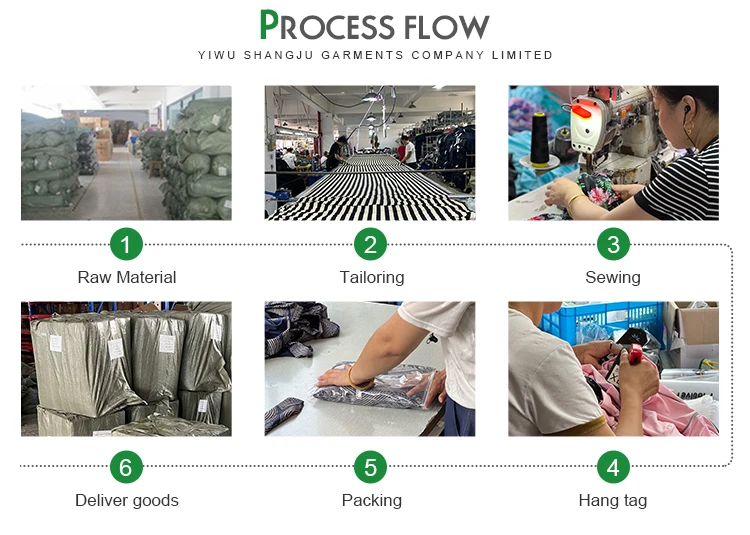 PROCESS FLOW
YIWU SHANGJU GARMENTS COMPANY LIMITED

1
Raw Material

2
Tailoring

3
Sewing

6
Deliver goods

5
Packing

4
Hang tag