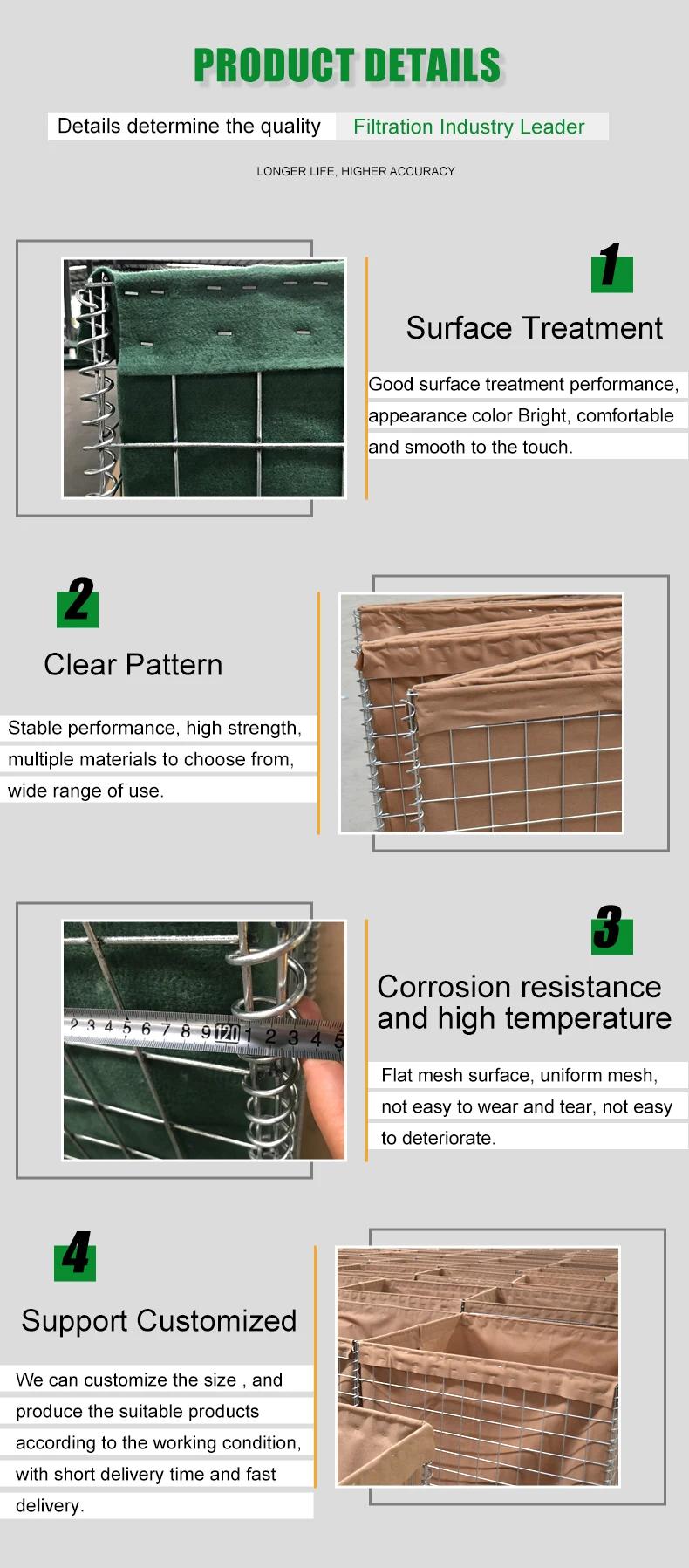 PRODUCT DETAILS

Details determine the quality Filtration Industry Leader

LONGER LIFE, HIGHER ACCURACY

1

Surface Treatment

Good surface treatment performance, appearance color Bright, comfortable and smooth to the touch.

2

Clear Pattern

Stable performance, high strength, multiple materials to choose from, wide range of use.

2 3 4 5 6 7 8 9 120 1 2 3 4 5

3

Corrosion resistance and high temperature

Flat mesh surface, uniform mesh, not easy to wear and tear, not easy to deteriorate.

4

Support Customized

We can customize the size , and produce the suitable products according to the working condition, with short delivery time and fast delivery.