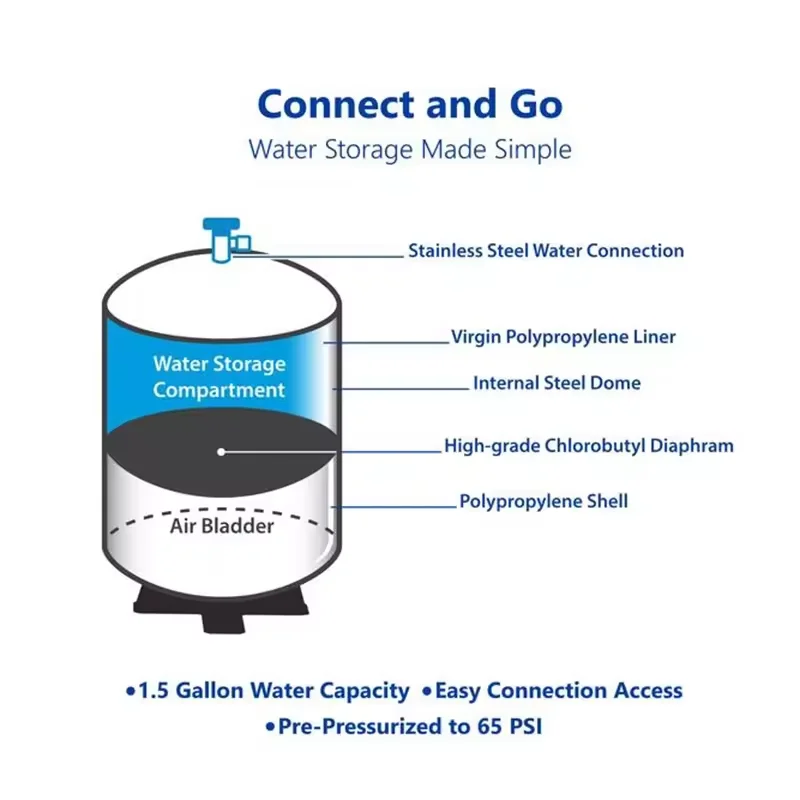 Connect and Go
Water Storage Made Simple

Stainless Steel Water Connection

Virgin Polypropylene Liner

Water Storage Compartment

Internal Steel Dome

High-grade Chlorobutyl Diaphram

Polypropylene Shell

Air Bladder

•1.5 Gallon Water Capacity •Easy Connection Access
•Pre-Pressurized to 65 PSI