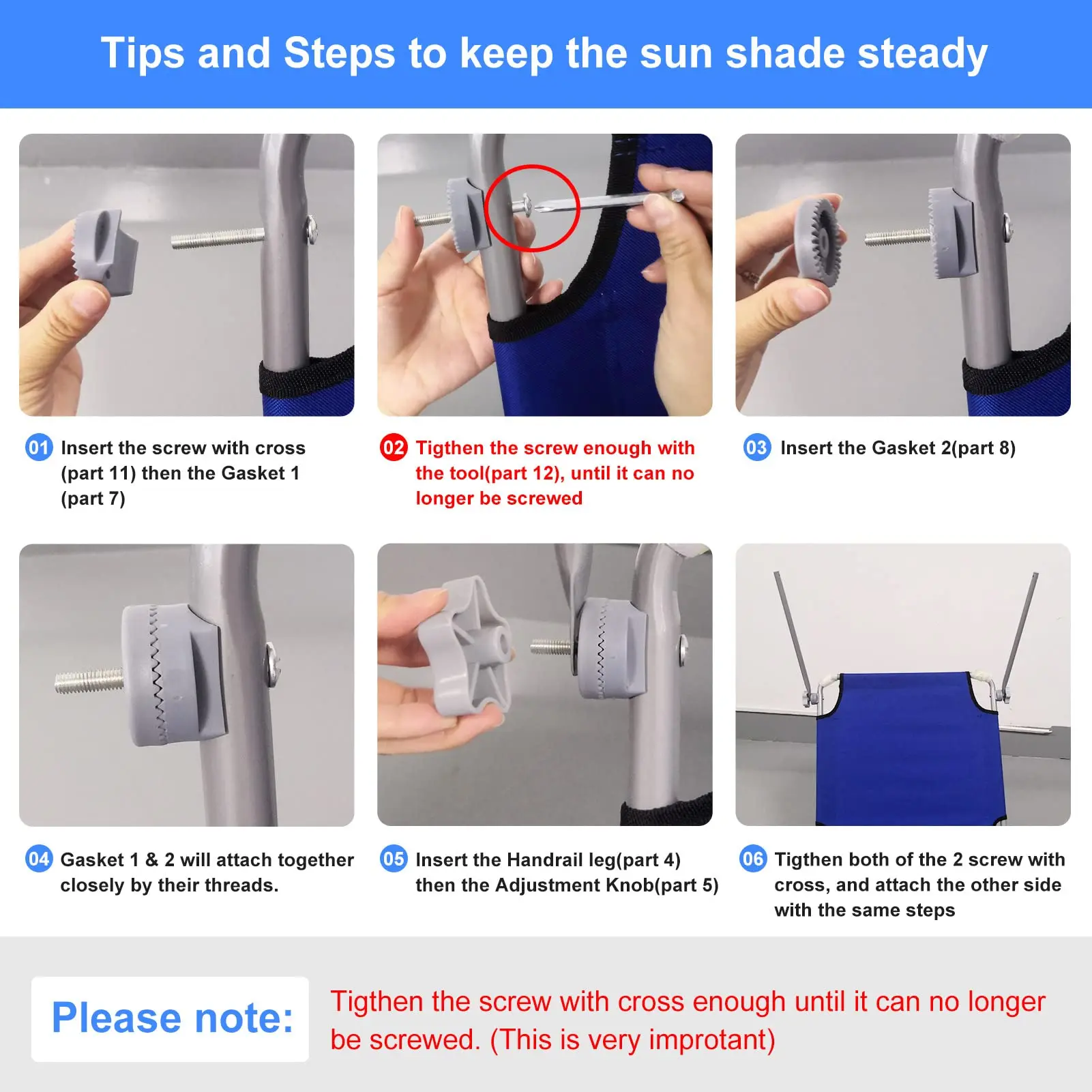 Tips and Steps to keep the sun shade steady

01 Insert the screw with cross (part 11) then the Gasket 1 (part 7)

02 Tigthen the screw enough with the tool(part 12), until it can no longer be screwed

03 Insert the Gasket 2(part 8)

04 Gasket 1 & 2 will attach together closely by their threads.

05 Insert the Handrail leg(part 4) then the Adjustment Knob(part 5)

06 Tigthen both of the 2 screw with cross, and attach the other side with the same steps

Please note:

Tigthen the screw with cross enough until it can no longer be screwed. (This is very improtant)