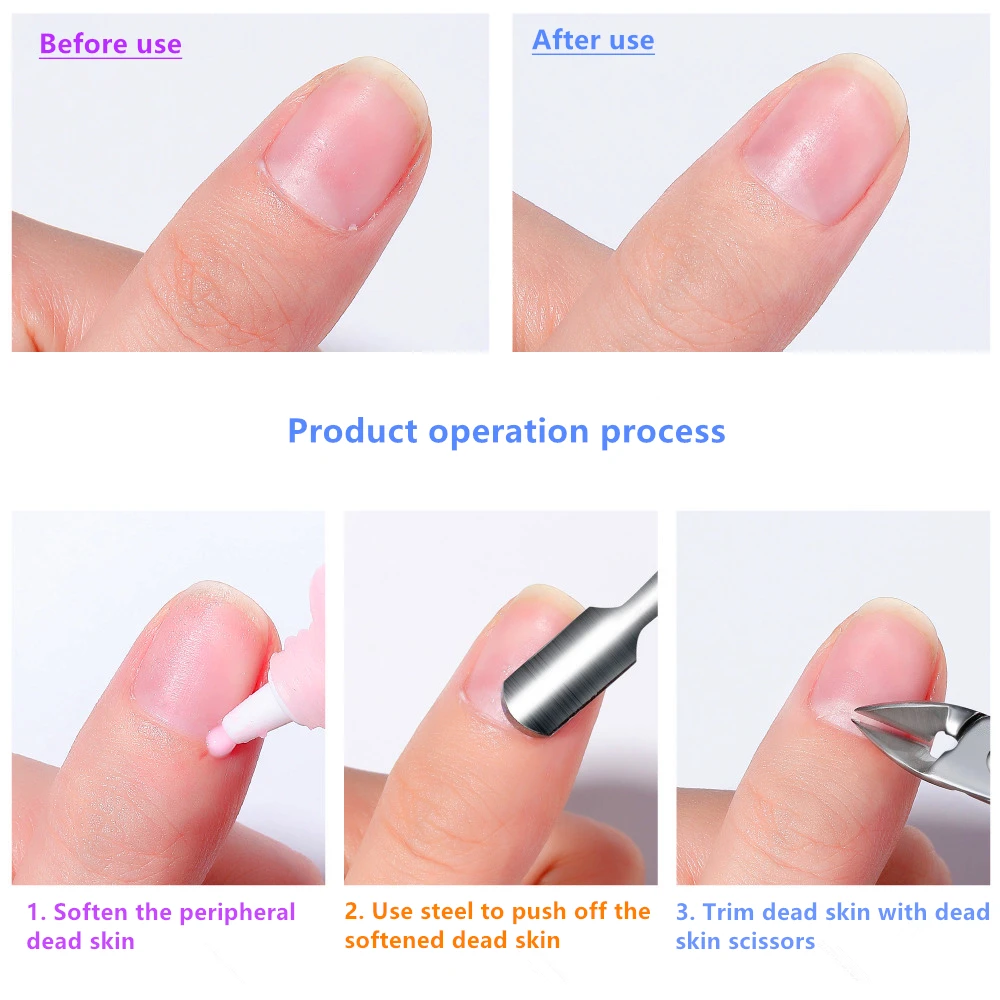 Before use

After use

Product operation process

1. Soften the peripheral dead skin

2. Use steel to push off the softened dead skin

3. Trim dead skin with dead skin scissors