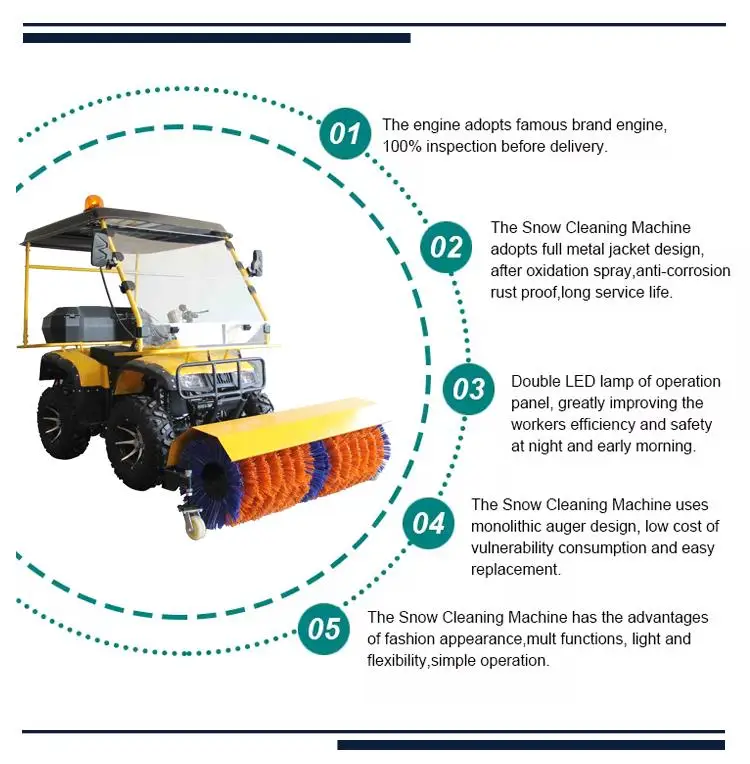 01 The engine adopts famous brand engine, 100% inspection before delivery.

02 The Snow Cleaning Machine adopts full metal jacket design, after oxidation spray,anti-corrosion rust proof,long service life.

03 Double LED lamp of operation panel, greatly improving the workers efficiency and safety at night and early morning.

04 The Snow Cleaning Machine uses monolithic auger design, low cost of vulnerability consumption and easy replacement.

05 The Snow Cleaning Machine has the advantages of fashion appearance,mult functions, light and flexibility,simple operation.