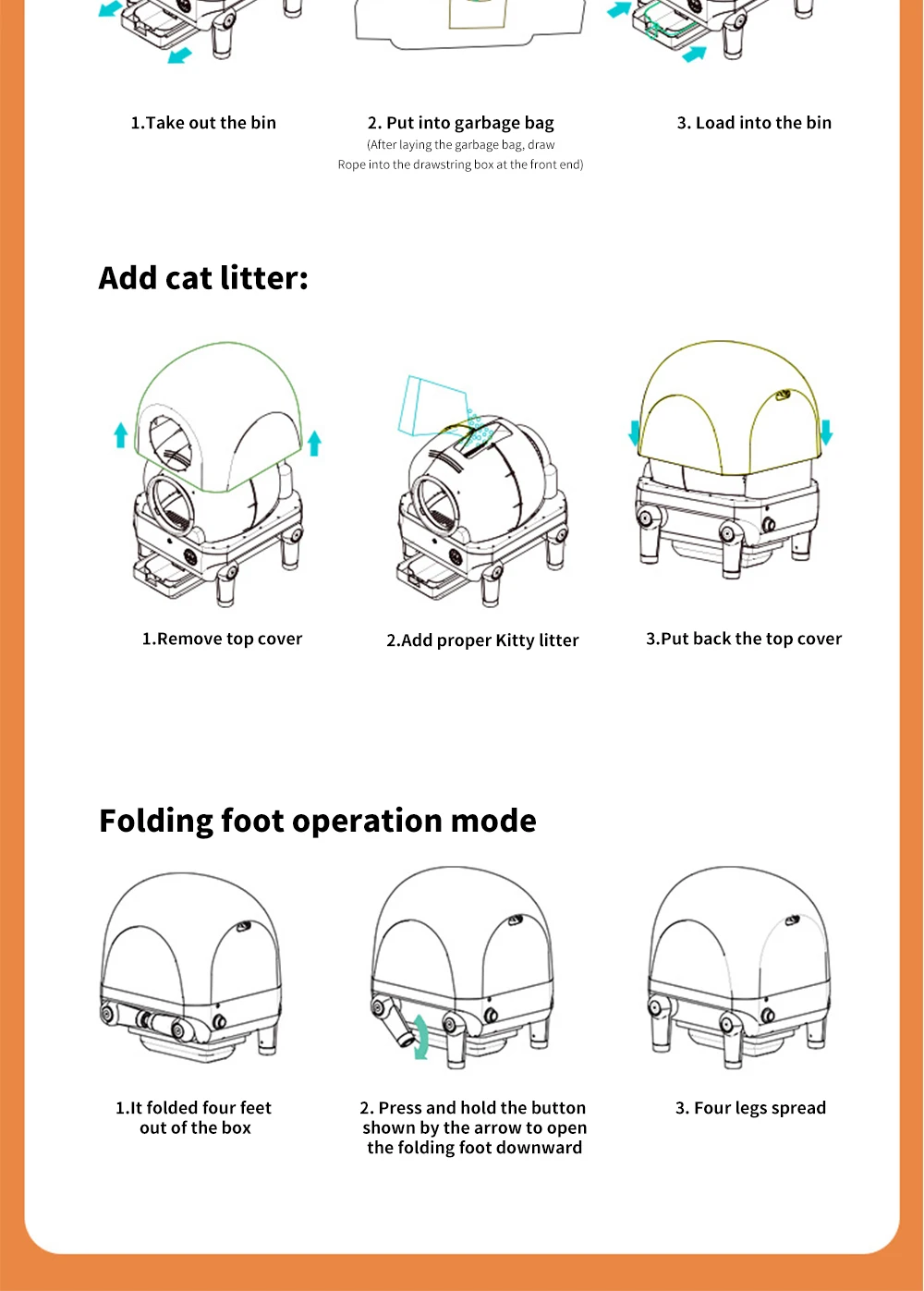 1.Take out the bin

2. Put into garbage bag
(After laying the garbage bag, draw Rope into the drawstring box at the front end)

3. Load into the bin

Add cat litter:

1.Remove top cover

2.Add proper Kitty litter

3.Put back the top cover

Folding foot operation mode

1.It folded four feet out of the box

2. Press and hold the button shown by the arrow to open the folding foot downward

3. Four legs spread