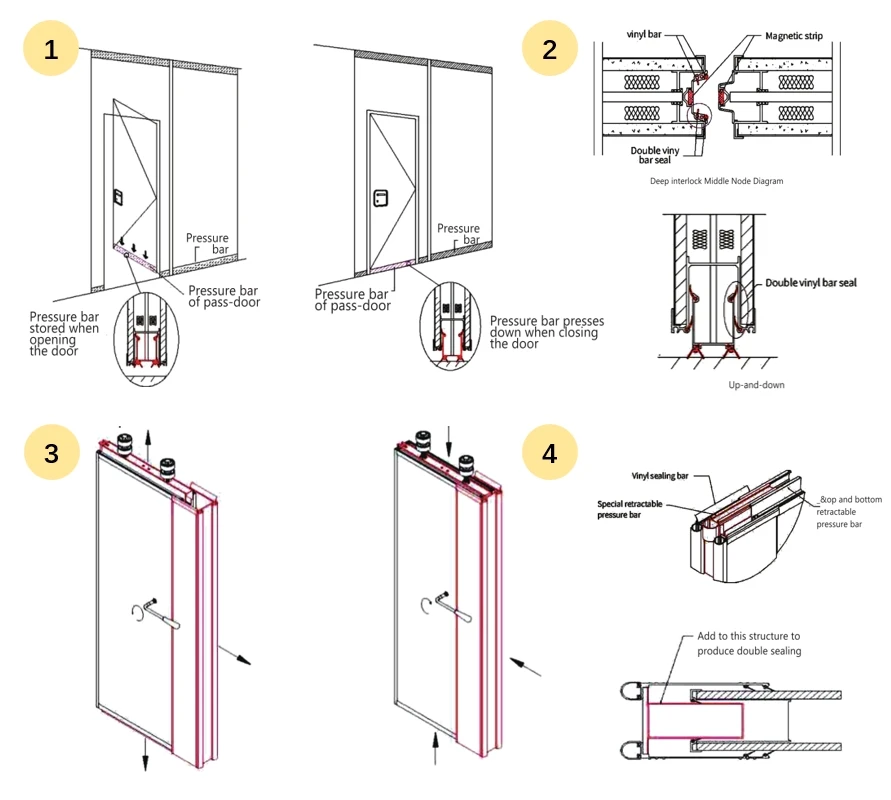 1

Pressure bar

Pressure bar of pass-door

Pressure bar stored when opening the door

Pressure bar

Pressure bar of pass-door

Pressure bar presses down when closing the door

2

vinyl bar

Magnetic strip

Double viny bar seal

Deep interlock Middle Node Diagram

Double vinyl bar seal

Up-and-down

3

4

Vinyl sealing bar

Special retractable pressure bar

&op and bottom retractable pressure bar

Add to this structure to produce double sealing