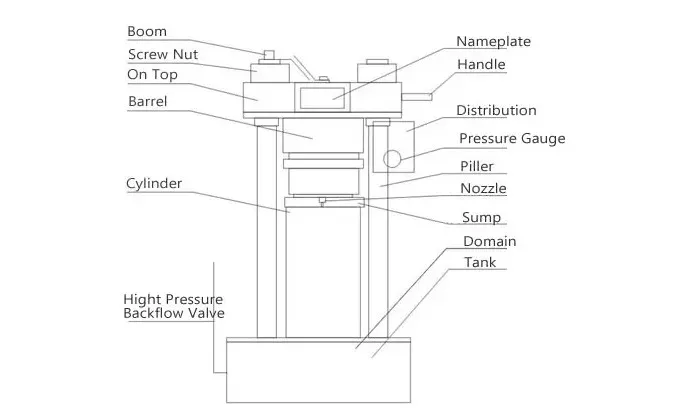 Boom
Screw Nut
On Top
Barrel
Cylinder
Hight Pressure Backflow Valve
Nameplate
Handle
Distribution
Pressure Gauge
Piller
Nozzle
Sump
Domain
Tank