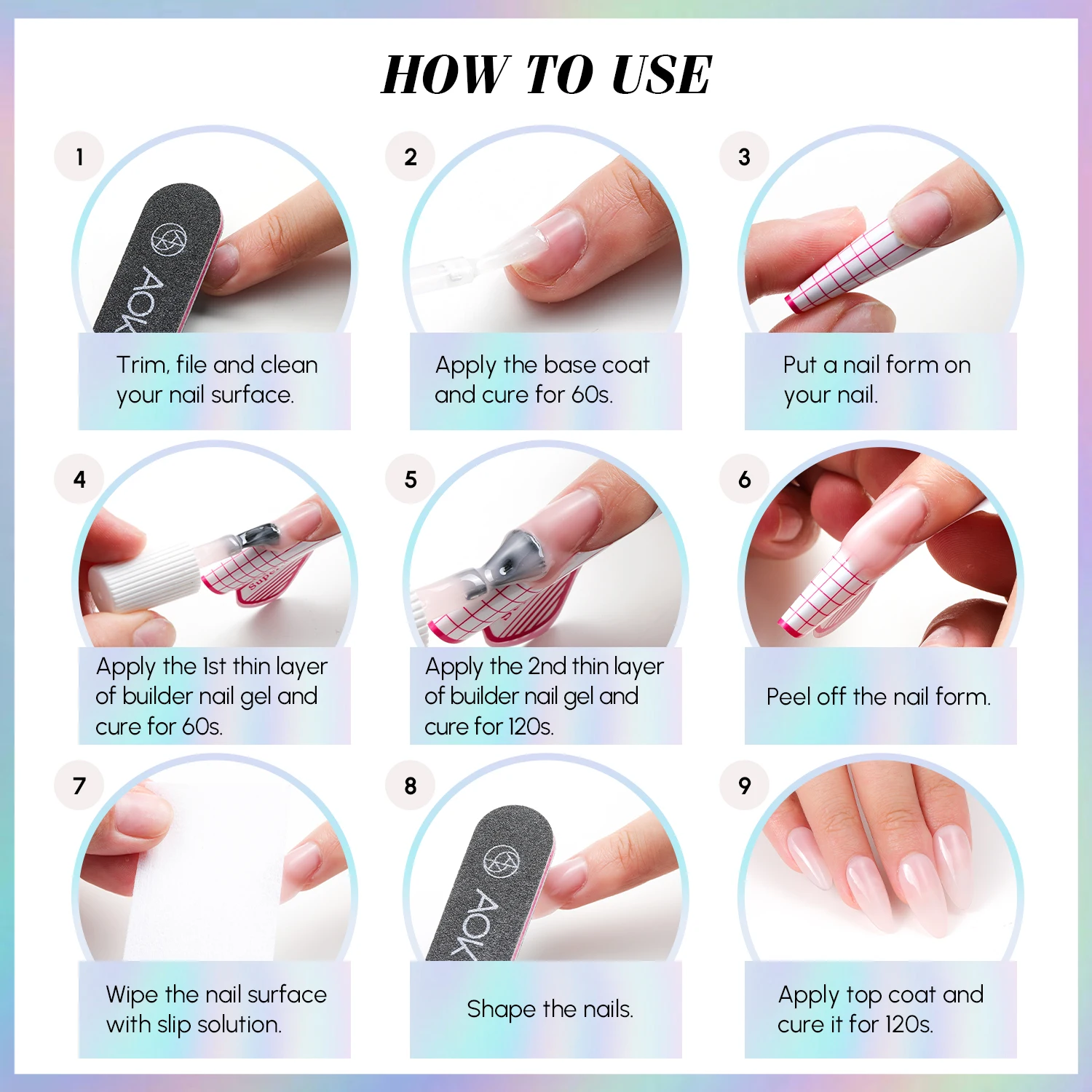 HOW TO USE

1

AOK

Trim, file and clean your nail surface.

2

Apply the base coat and cure for 60s.

3

Put a nail form on your nail.

4

Supe

Apply the 1st thin layer of builder nail gel and cure for 60s.

5

Apply the 2nd thin layer of builder nail gel and cure for 120s.

6

Peel off the nail form.

7

Wipe the nail surface with slip solution.

8

AOK

Shape the nails.

9

Apply top coat and cure it for 120s.