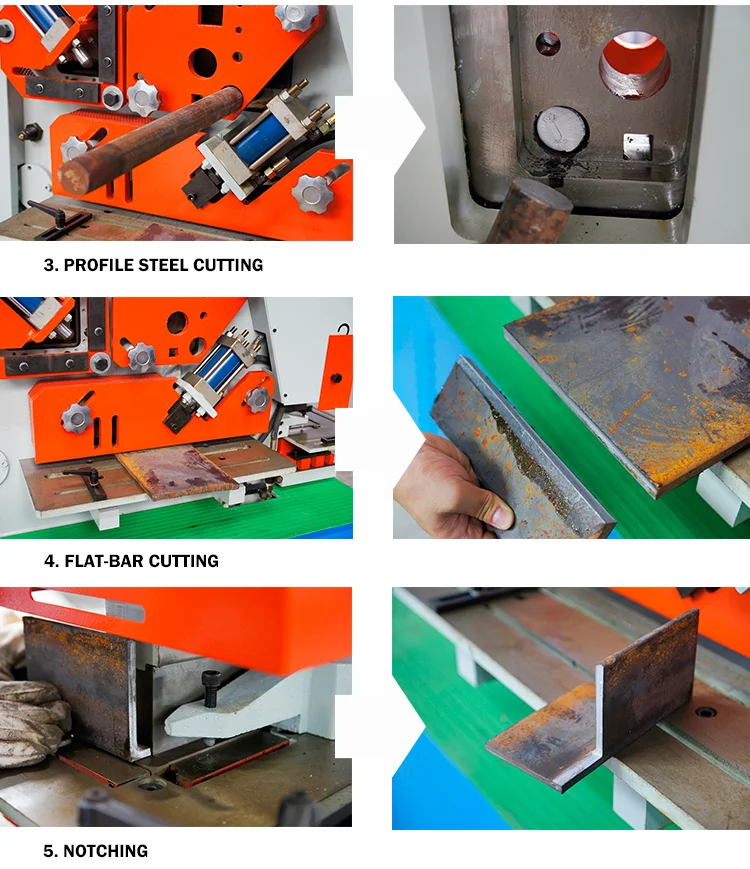 3. PROFILE STEEL CUTTING

4. FLAT-BAR CUTTING

5. NOTCHING