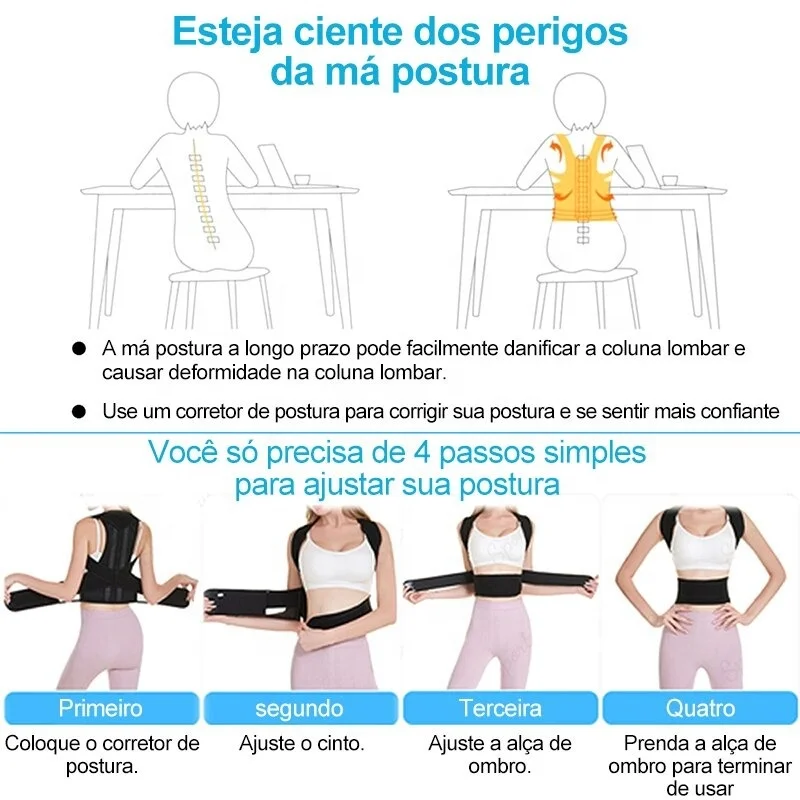 Esteja ciente dos perigos da má postura

● A má postura a longo prazo pode facilmente danificar a coluna lombar e causar deformidade na coluna lombar.

● Use um corretor de postura para corrigir sua postura e se sentir mais confiante

Você só precisa de 4 passos simples para ajustar sua postura

Primeiro
Coloque o corretor de postura.

segundo
Ajuste o cinto.

Terceira
Ajuste a alça de ombro.

Quatro
Prenda a alça de ombro para terminar de usar