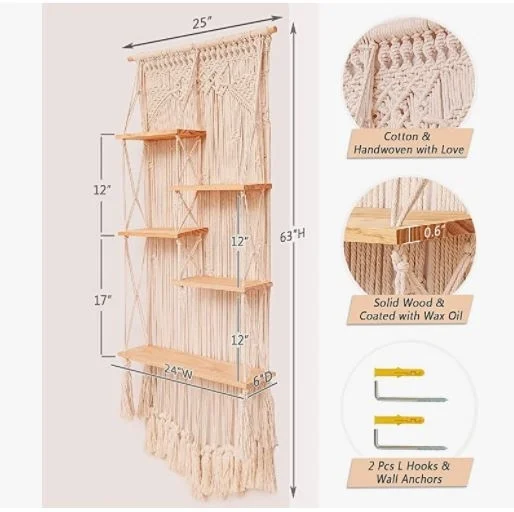 25"

12"

17"

12"

12"

63"H

24"W

6"D

Cotton & Handwoven with Love

0.6"

Solid Wood & Coated with Wax Oil

2 Pcs L Hooks & Wall Anchors