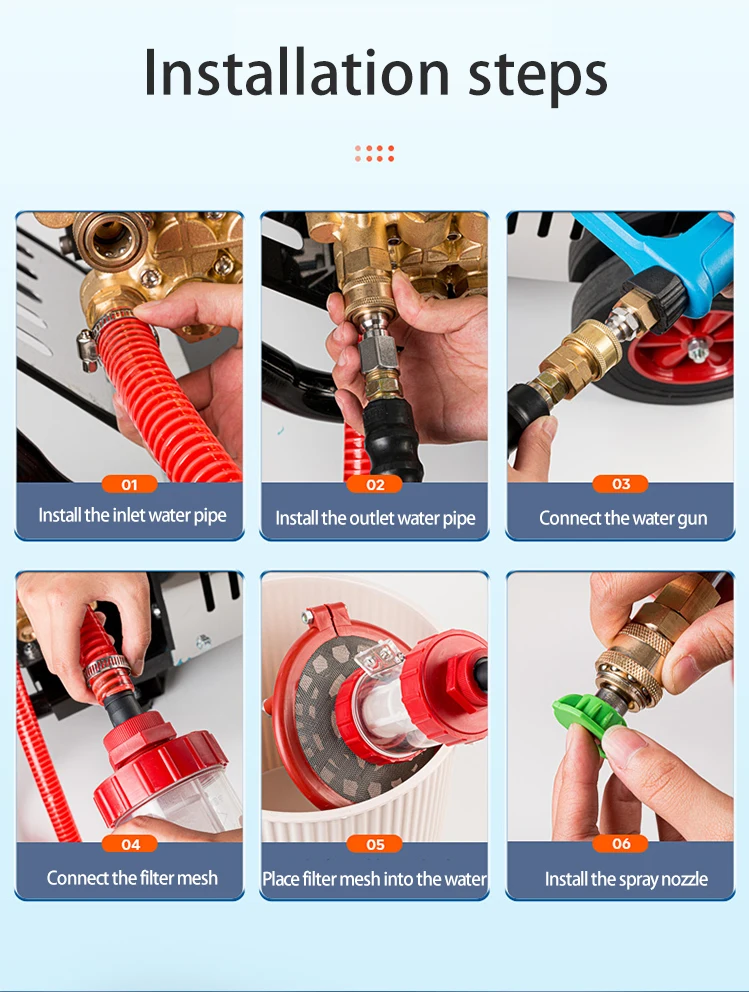 Installation steps

01
Install the inlet water pipe

02
Install the outlet water pipe

03
Connect the water gun

04
Connect the filter mesh

05
Place filter mesh into the water

06
Install the spray nozzle