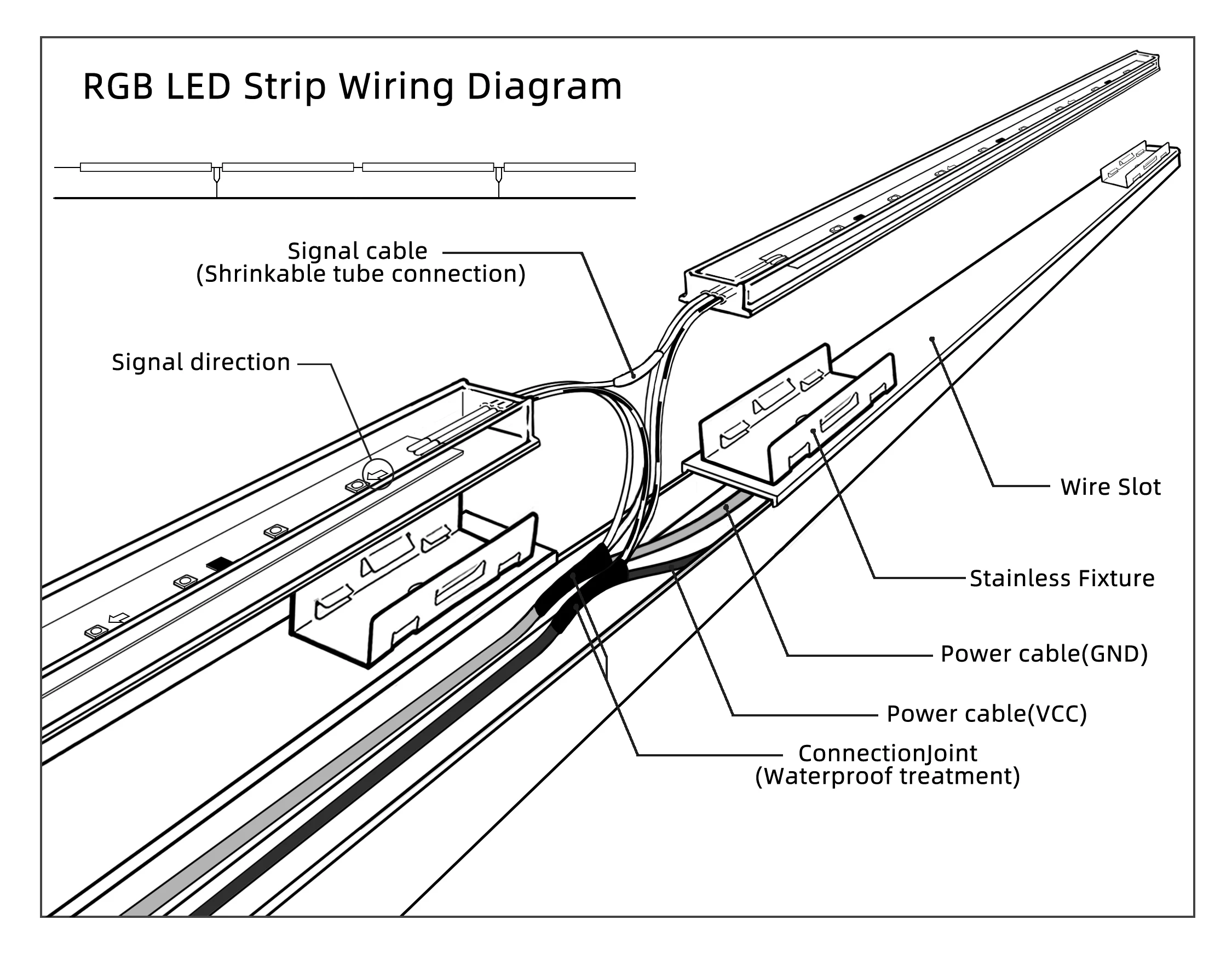 RGB LED Strip Wiring Diagram

Signal cable
(Shrinkable tube connection)

Signal direction

Wire Slot

Stainless Fixture

Power cable(GND)

Power cable(VCC)

ConnectionJoint
(Waterproof treatment)