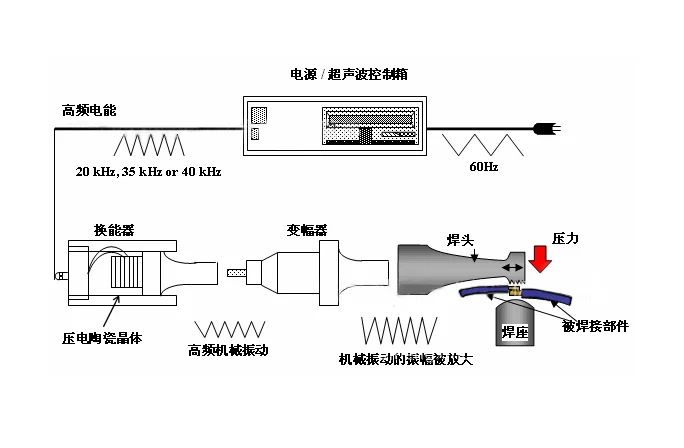 电源 / 超声波控制箱

高频电能

20 kHz, 35 kHz or 40 kHz

60Hz

换能器

变幅器

焊头

压力

压电陶瓷晶体

高频机械振动

机械振动的振幅被放大

焊座

被焊接部件