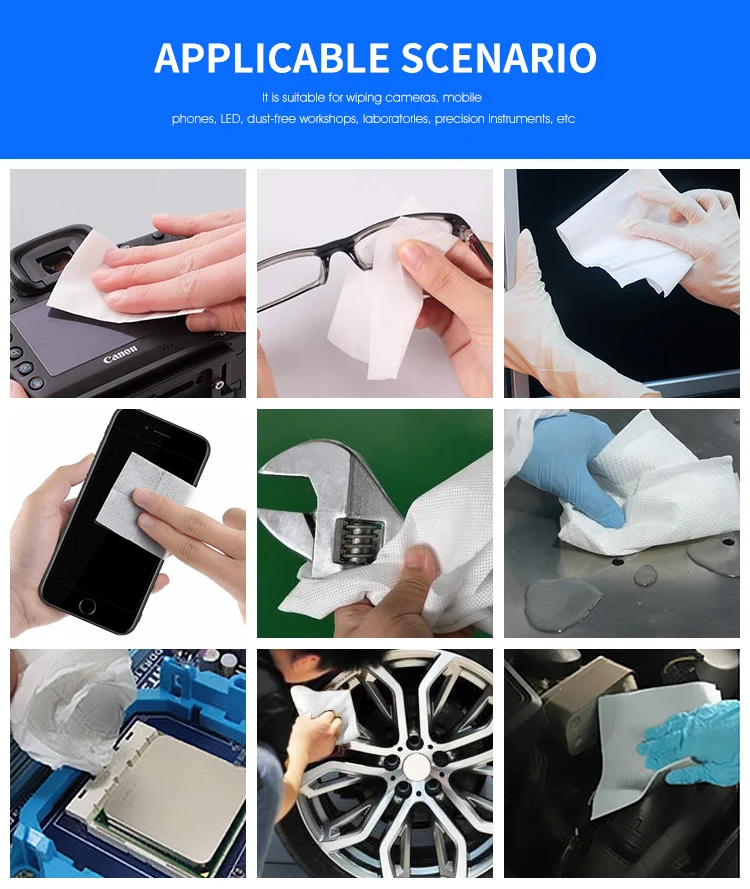 APPLICABLE SCENARIO

It is suitable for wiping cameras, mobile phones, LED, dust-free workshops, laboratories, precision instruments, etc

Canon