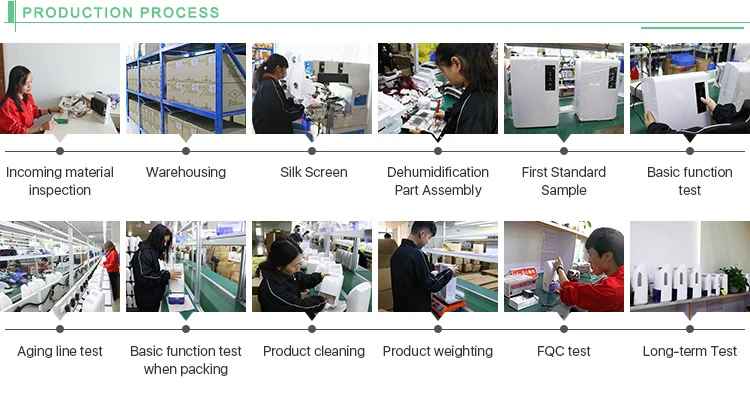 PRODUCTION PROCESS

Incoming material inspection

Warehousing

Silk Screen

Dehumidification Part Assembly

First Standard Sample

Basic function test

Aging line test

Basic function test when packing

Product cleaning

Product weighting

FQC test

Long-term Test