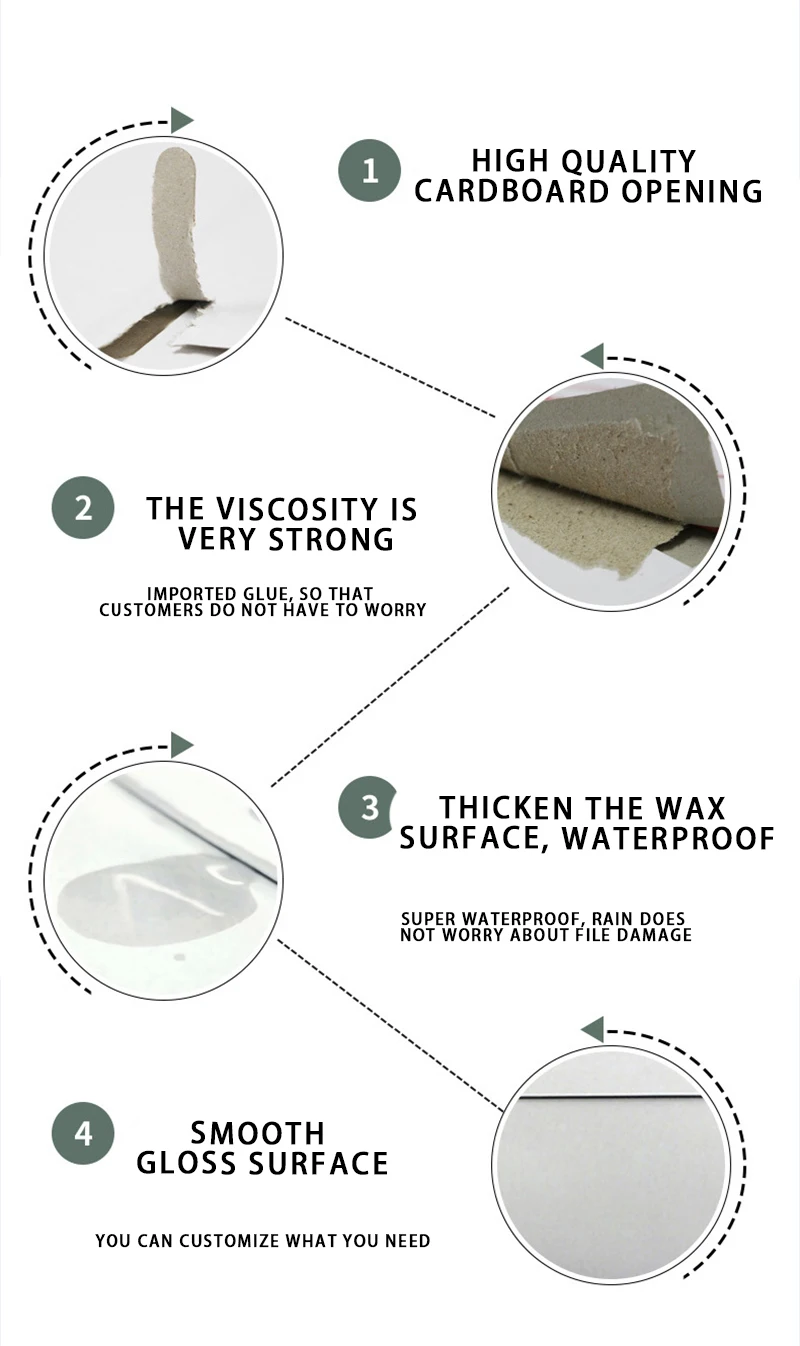 1
HIGH QUALITY
CARDBOARD OPENING

2
THE VISCOSITY IS
VERY STRONG

IMPORTED GLUE, SO THAT
CUSTOMERS DO NOT HAVE TO WORRY

3
THICKEN THE WAX
SURFACE, WATERPROOF

SUPER WATERPROOF, RAIN DOES
NOT WORRY ABOUT FILE DAMAGE

4
SMOOTH
GLOSS SURFACE

YOU CAN CUSTOMIZE WHAT YOU NEED