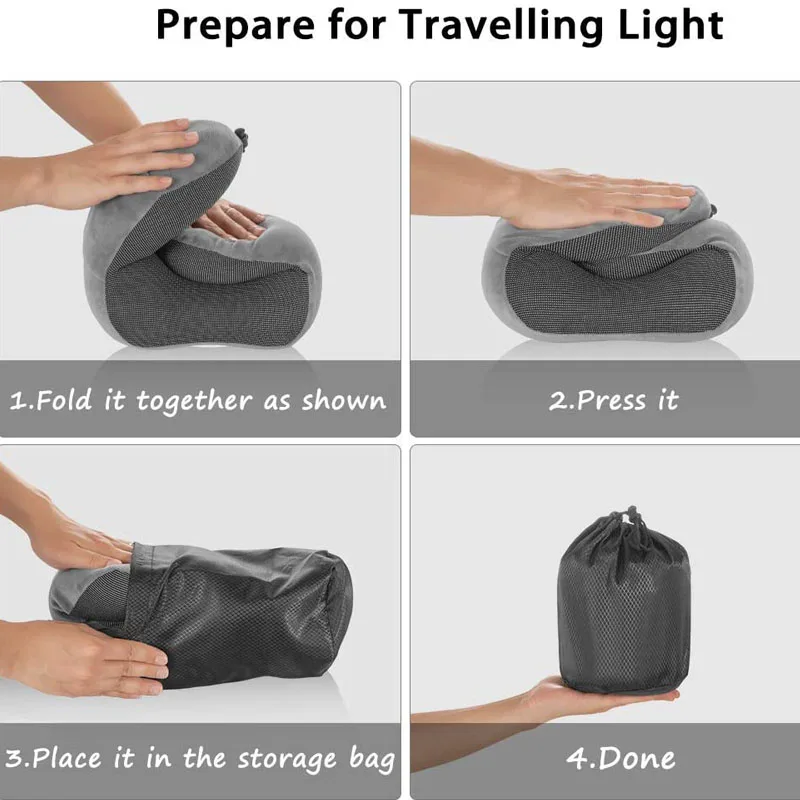 Prepare for Travelling Light

1.Fold it together as shown

2.Press it

3.Place it in the storage bag

4.Done