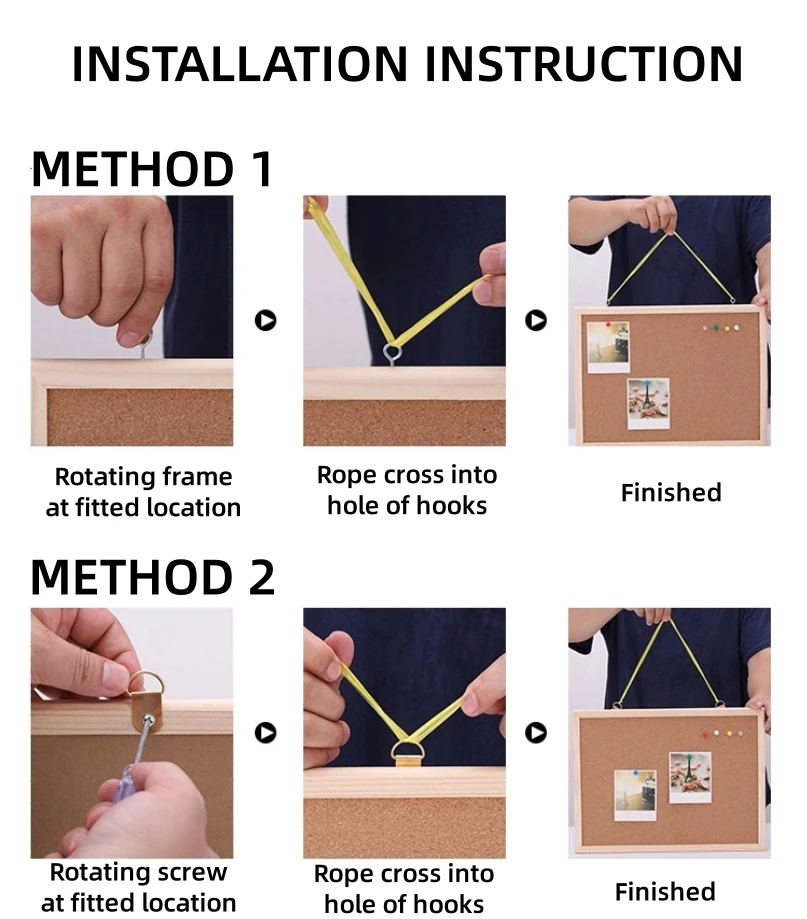 INSTALLATION INSTRUCTION

METHOD 1

Rotating frame at fitted location

Rope cross into hole of hooks

Finished

METHOD 2

Rotating screw at fitted location

Rope cross into hole of hooks

Finished