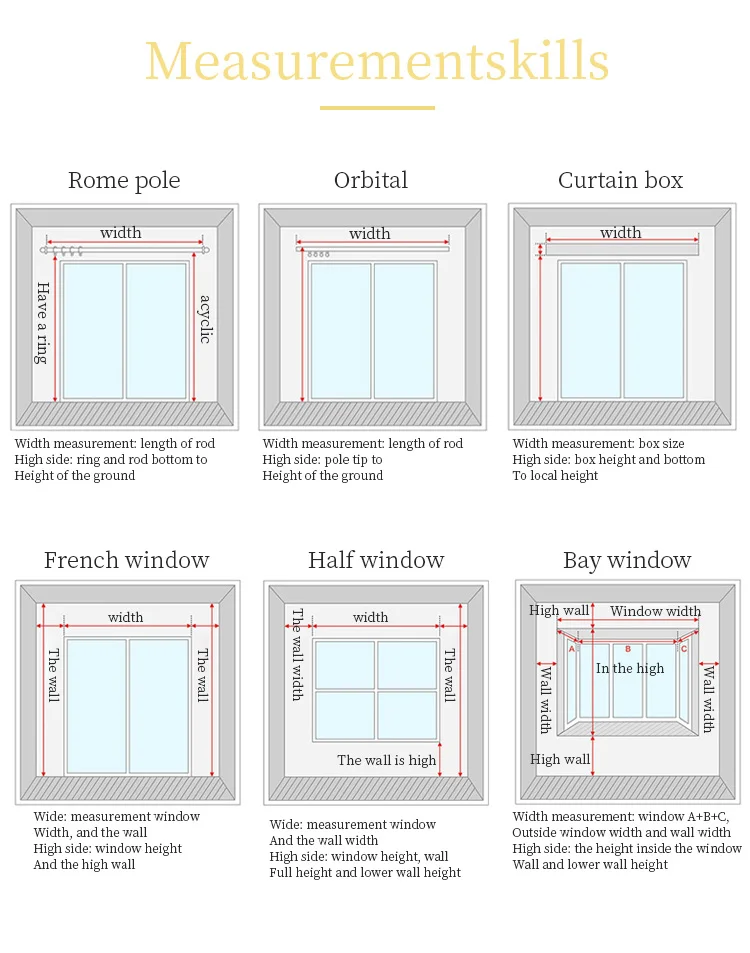 Measurementskills

Rome pole

width

Have a ring

acyclic

Width measurement: length of rod
High side: ring and rod bottom to
Height of the ground

Orbital

width

Width measurement: length of rod
High side: pole tip to
Height of the ground

Curtain box

width

Width measurement: box size
High side: box height and bottom
To local height

French window

width

The wall

The wall

Wide: measurement window
Width, and the wall
High side: window height
And the high wall

Half window

width

The wall width

The wall

The wall is high

Wide: measurement window
And the wall width
High side: window height, wall
Full height and lower wall height

Bay window

High wall

Window width

A

B

C

In the high

Wall width

Wall width

High wall

Width measurement: window A+B+C,
Outside window width and wall width
High side: the height inside the window
Wall and lower wall height