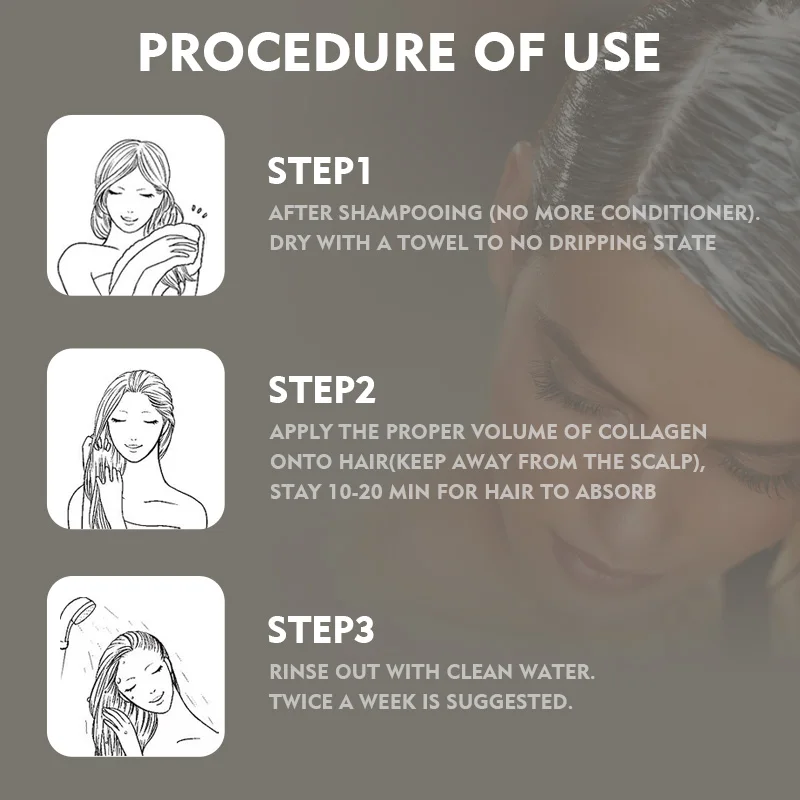 PROCEDURE OF USE

STEP1

AFTER SHAMPOOING (NO MORE CONDITIONER). DRY WITH A TOWEL TO NO DRIPPING STATE

STEP2

APPLY THE PROPER VOLUME OF COLLAGEN ONTO HAIR(KEEP AWAY FROM THE SCALP), STAY 10-20 MIN FOR HAIR TO ABSORB

STEP3

RINSE OUT WITH CLEAN WATER. TWICE A WEEK IS SUGGESTED.